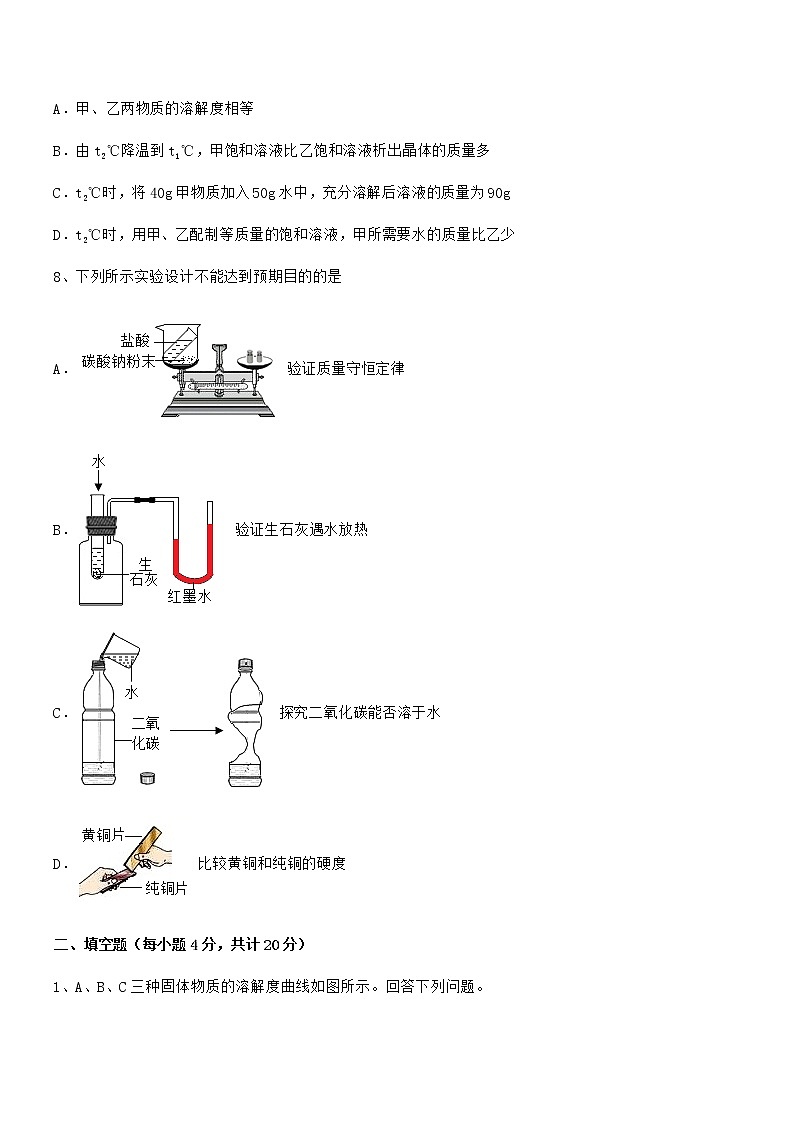 A．甲、乙两物质的溶解度相等

B．由 $t_2$℃降温到 $t_1$℃，甲饱和溶液比乙饱和溶液析出晶体的质量多

C．$t_2$℃时，将 40g 甲物质加入 50g 水中，充分溶解后溶液的质量为 90g

D．$t_2$℃时，用甲、乙配制等质量的饱和溶液，甲所需要水的质量比乙少

8、下列所示实验设计不能达到预期目的的是

A．

盐酸

碳酸钠粉末

验证质量守恒定律

B．

水

生石灰

红墨水

验证生石灰遇水放热

C．

水

二氧化碳

探究二氧化碳能否溶于水

D．

黄铜片

纯铜片

比较黄铜和纯铜的硬度

二、填空题（每小题 4 分，共计 20 分）

1、A、B、C 三种固体物质的溶解度曲线如图所示。回答下列问题。