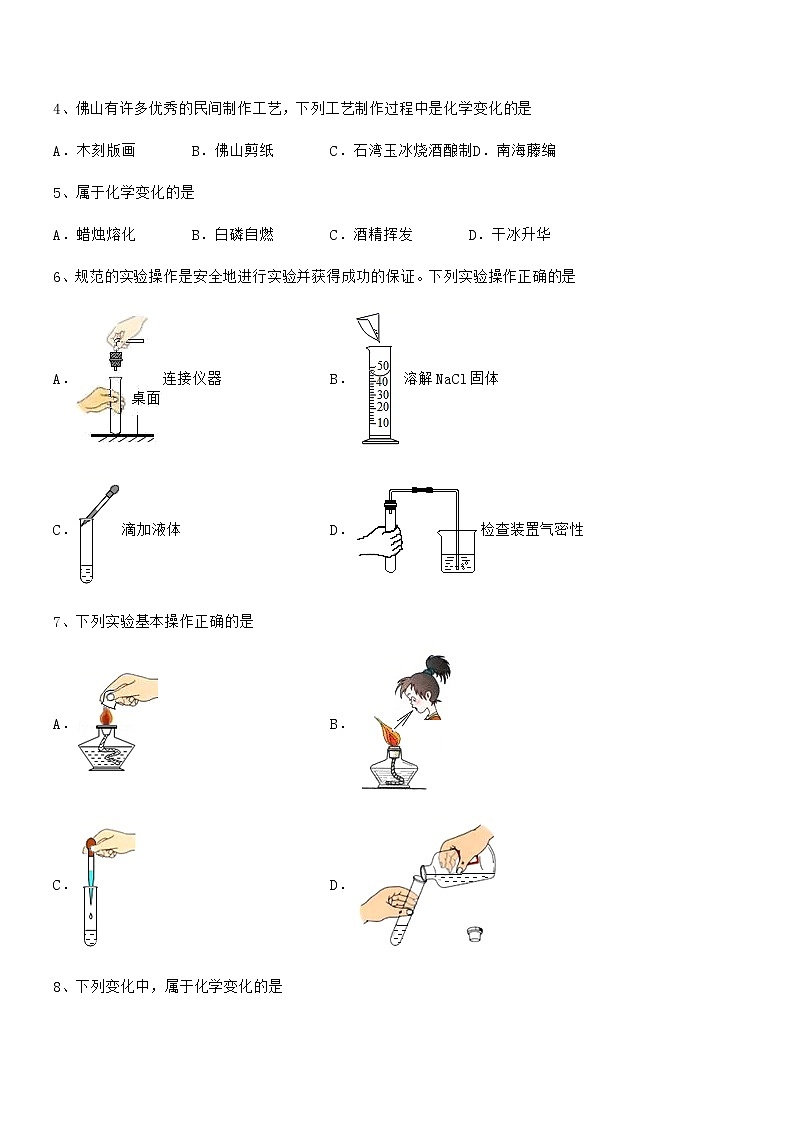 4、佛山有许多优秀的民间制作工艺，下列工艺制作过程中是化学变化的是

A．木刻版画　　B．佛山剪纸　　C．石湾玉冰烧酒酿制D．南海藤编

5、属于化学变化的是

A．蜡烛熔化　　B．白磷自燃　　C．酒精挥发　　D．干冰升华

6、规范的实验操作是安全地进行实验并获得成功的保证。下列实验操作正确的是

A． 连接仪器 桌面

B． 50 40 30 20 10 溶解 NaCl 固体

C． 滴加液体

D． 检查装置气密性

7、下列实验基本操作正确的是

A．

B．

C．

D．

8、下列变化中，属于化学变化的是