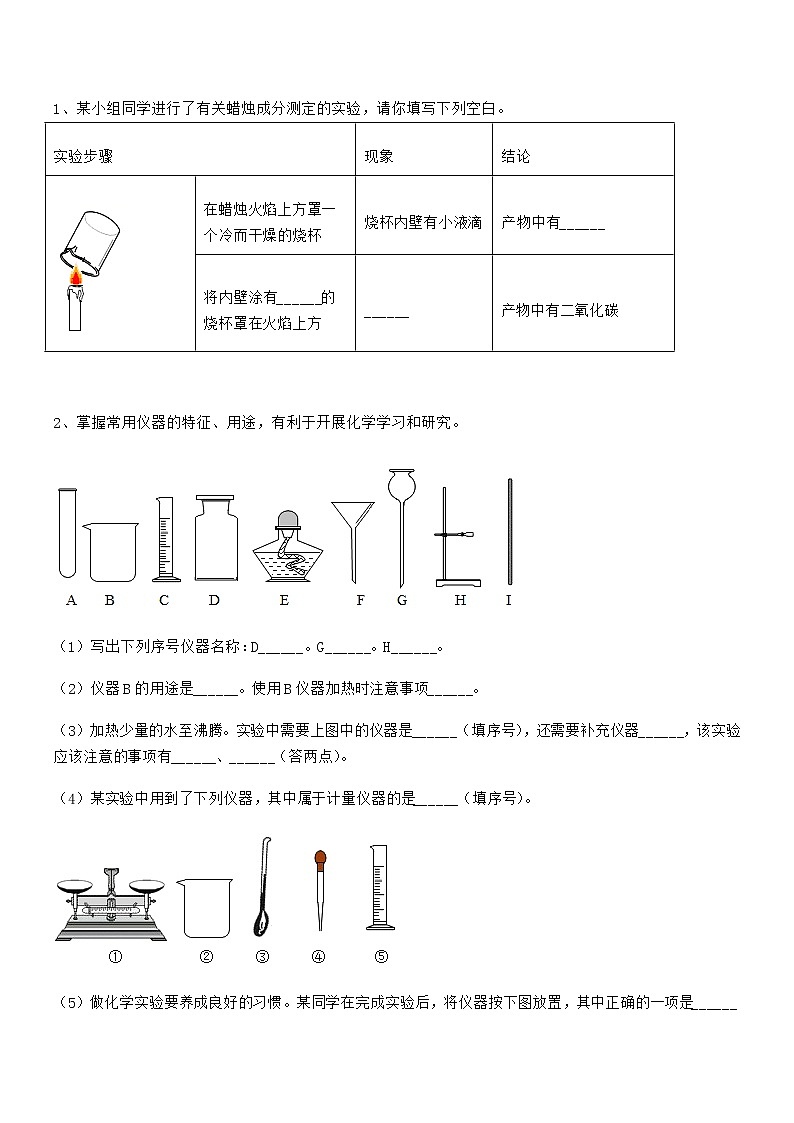 1、某小组同学进行了有关蜡烛成分测定的实验，请你填写下列空白。

| 实验步骤 | | 现象 | 结论 |
|---|---|---|---|
| | 在蜡烛火焰上方罩一个冷而干燥的烧杯 | 烧杯内壁有小液滴 | 产物中有______ |
| | 将内壁涂有______的烧杯罩在火焰上方 | ______ | 产物中有二氧化碳 |

2、掌握常用仪器的特征、用途，有利于开展化学学习和研究。

A B C D E F G H I

（1）写出下列序号仪器名称：D______。G______。H______。

（2）仪器B的用途是______。使用B仪器加热时注意事项______。

（3）加热少量的水至沸腾。实验中需要上图中的仪器是______（填序号），还需要补充仪器______，该实验应该注意的事项有______、______（答两点）。

（4）某实验中用到了下列仪器，其中属于计量仪器的是______（填序号）。

① ② ③ ④ ⑤

（5）做化学实验要养成良好的习惯。某同学在完成实验后，将仪器按下图放置，其中正确的一项是______