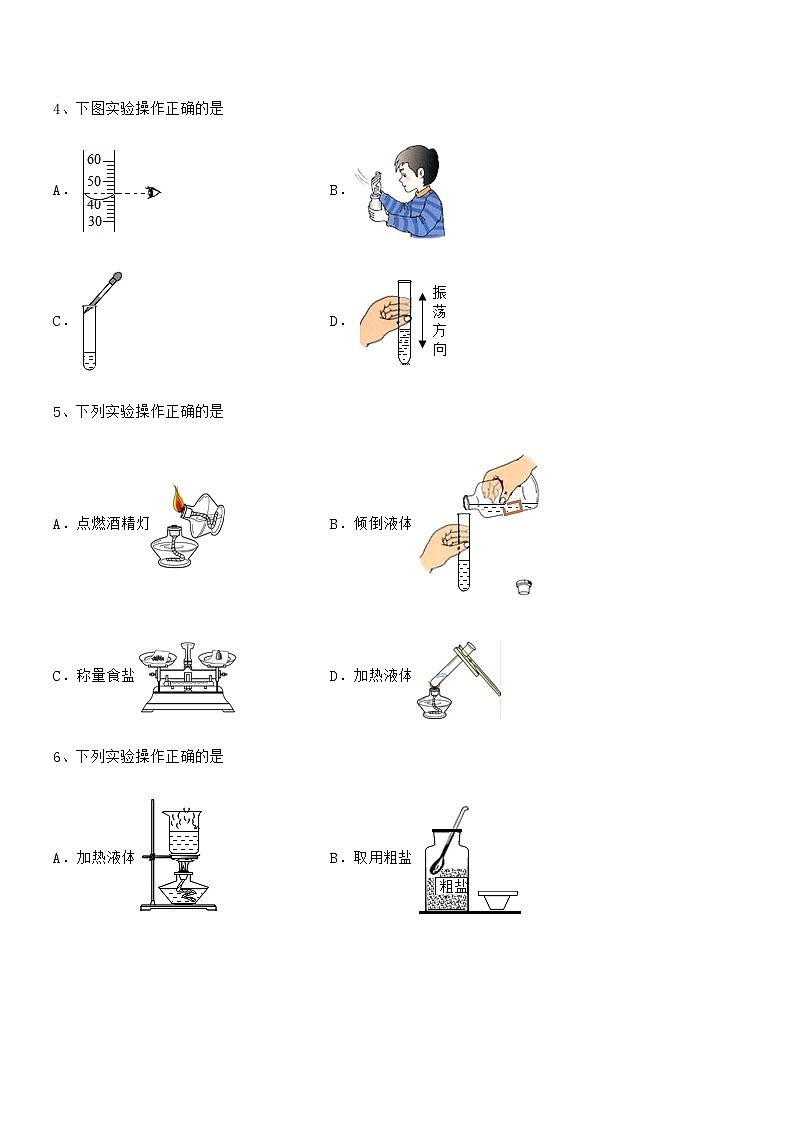 4、下图实验操作正确的是

A． 60 50 40 30

B．

C．

D． 振荡方向

5、下列实验操作正确的是

A．点燃酒精灯

B．倾倒液体

C．称量食盐

D．加热液体

6、下列实验操作正确的是

A．加热液体

B．取用粗盐 粗盐