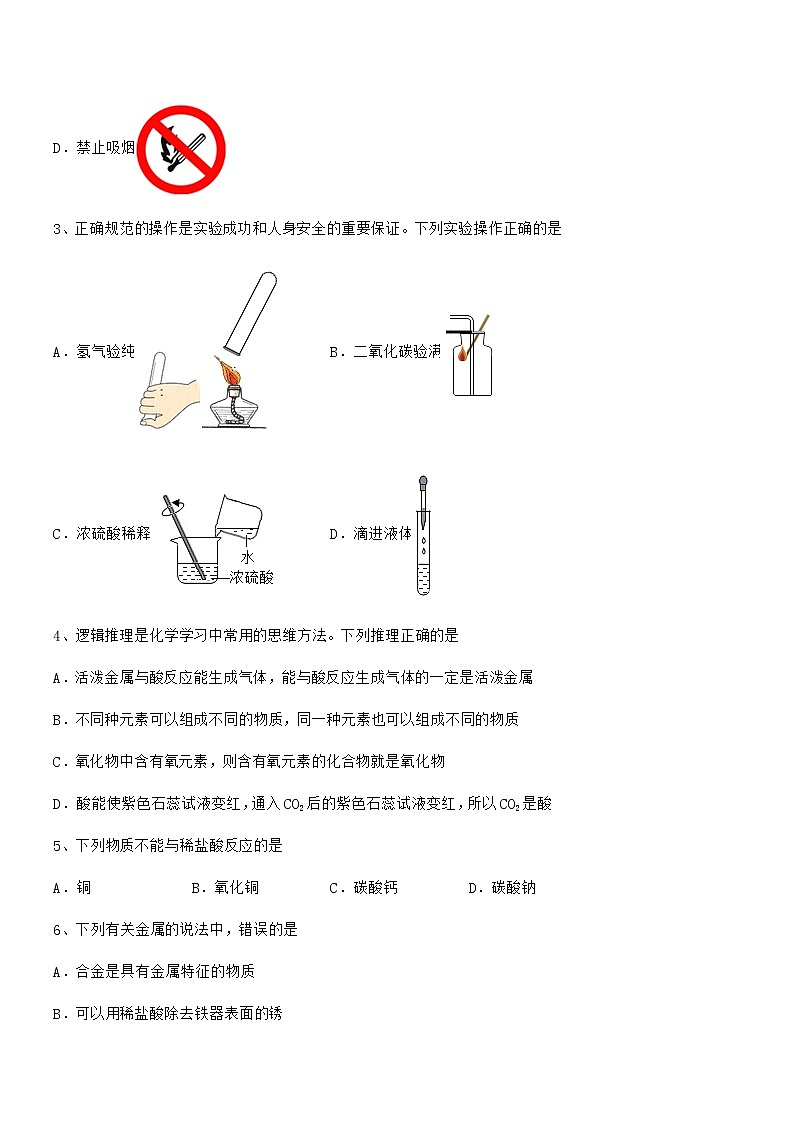 D．禁止吸烟

3、正确规范的操作是实验成功和人身安全的重要保证。下列实验操作正确的是

A．氢气验纯

B．二氧化碳验满

C．浓硫酸稀释

水

浓硫酸

D．滴进液体

4、逻辑推理是化学学习中常用的思维方法。下列推理正确的是

A．活泼金属与酸反应能生成气体，能与酸反应生成气体的一定是活泼金属

B．不同种元素可以组成不同的物质，同一种元素也可以组成不同的物质

C．氧化物中含有氧元素，则含有氧元素的化合物就是氧化物

D．酸能使紫色石蕊试液变红，通入$CO_2$后的紫色石蕊试液变红，所以$CO_2$是酸

5、下列物质不能与稀盐酸反应的是

A．铜　　B．氧化铜　　C．碳酸钙　　D．碳酸钠

6、下列有关金属的说法中，错误的是

A．合金是具有金属特征的物质

B．可以用稀盐酸除去铁器表面的锈