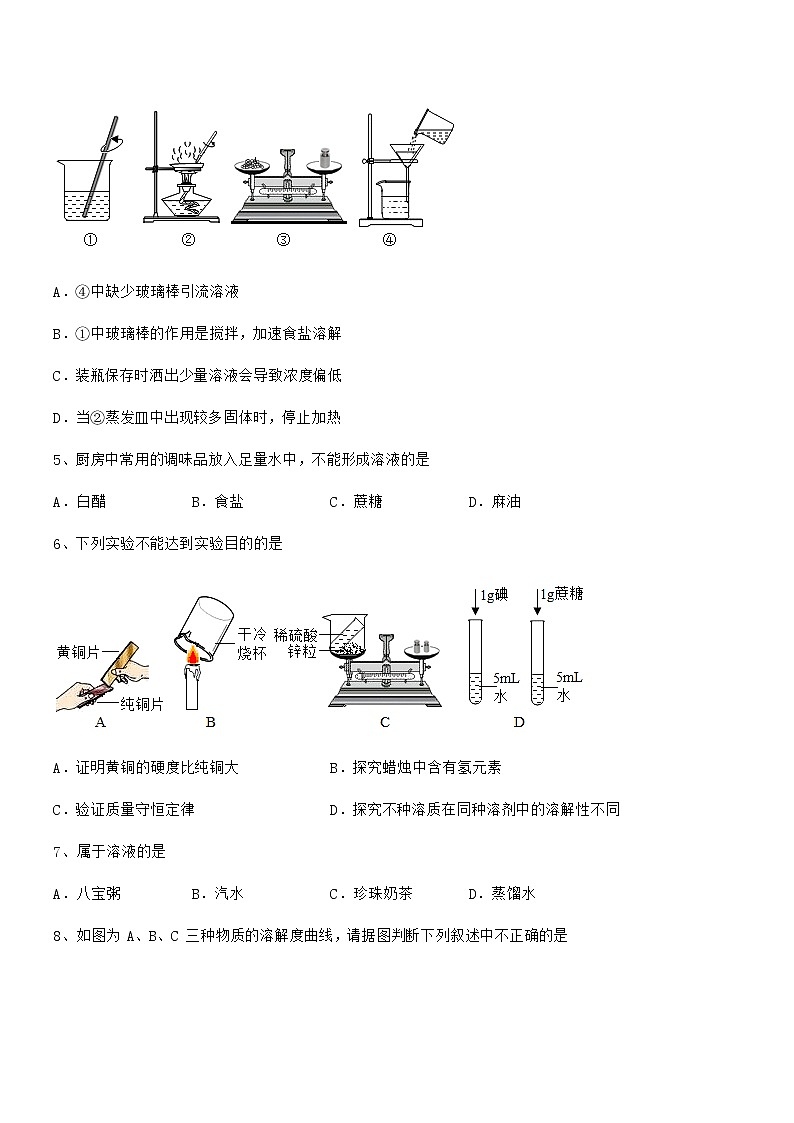 ①　②　③　④

A．④中缺少玻璃棒引流溶液

B．①中玻璃棒的作用是搅拌，加速食盐溶解

C．装瓶保存时洒出少量溶液会导致浓度偏低

D．当②蒸发皿中出现较多固体时，停止加热

5、厨房中常用的调味品放入足量水中，不能形成溶液的是

A．白醋　B．食盐　C．蔗糖　D．麻油

6、下列实验不能达到实验目的的是

黄铜片　纯铜片　A　干冷烧杯　B　稀硫酸　锌粒　C　1g碘　1g蔗糖　5mL水　5mL水　D

A．证明黄铜的硬度比纯铜大　B．探究蜡烛中含有氢元素

C．验证质量守恒定律　D．探究不种溶质在同种溶剂中的溶解性不同

7、属于溶液的是

A．八宝粥　B．汽水　C．珍珠奶茶　D．蒸馏水

8、如图为 A、B、C 三种物质的溶解度曲线，请据图判断下列叙述中不正确的是