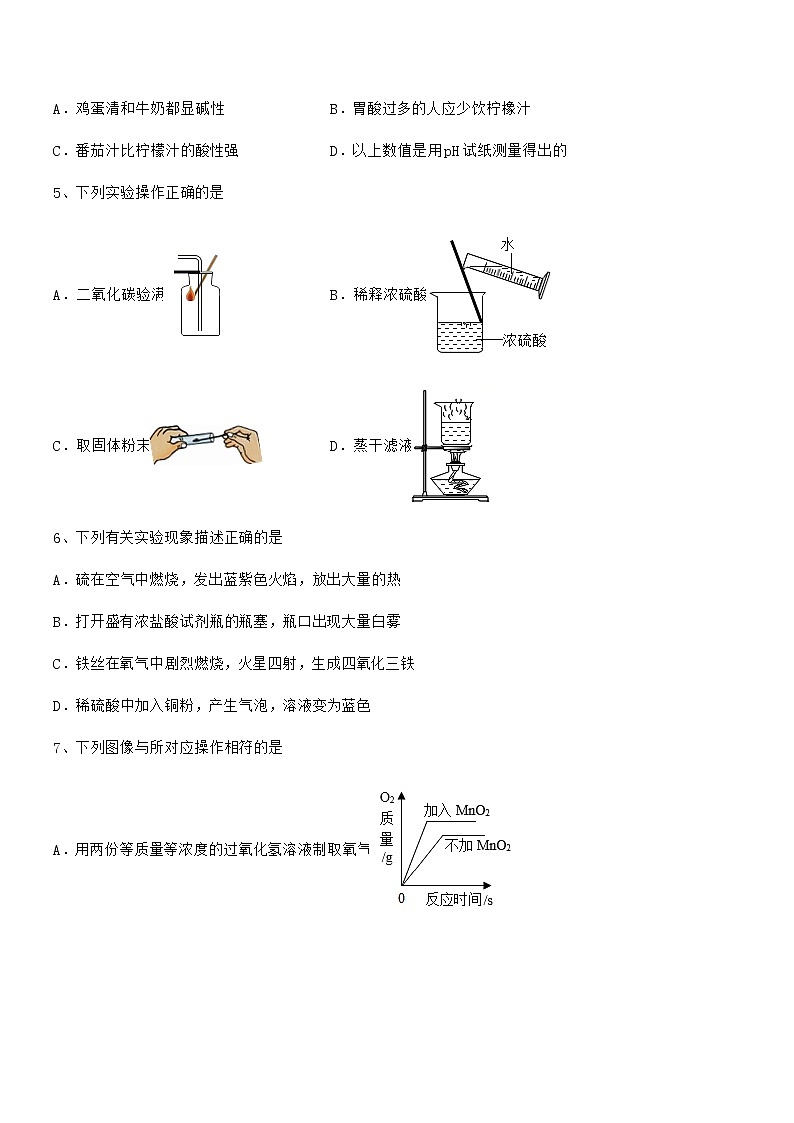 A．鸡蛋清和牛奶都显碱性

B．胃酸过多的人应少饮柠檬汁

C．番茄汁比柠檬汁的酸性强

D．以上数值是用pH试纸测量得出的

5、下列实验操作正确的是

A．二氧化碳验满

B．稀释浓硫酸

水

浓硫酸

C．取固体粉末

D．蒸干滤液

6、下列有关实验现象描述正确的是

A．硫在空气中燃烧，发出蓝紫色火焰，放出大量的热

B．打开盛有浓盐酸试剂瓶的瓶塞，瓶口出现大量白雾

C．铁丝在氧气中剧烈燃烧，火星四射，生成四氧化三铁

D．稀硫酸中加入铜粉，产生气泡，溶液变为蓝色

7、下列图像与所对应操作相符的是

A．用两份等质量等浓度的过氧化氢溶液制取氧气

$O_2$ 质量 /g

加入 $MnO_2$

不加 $MnO_2$

0

反应时间/s