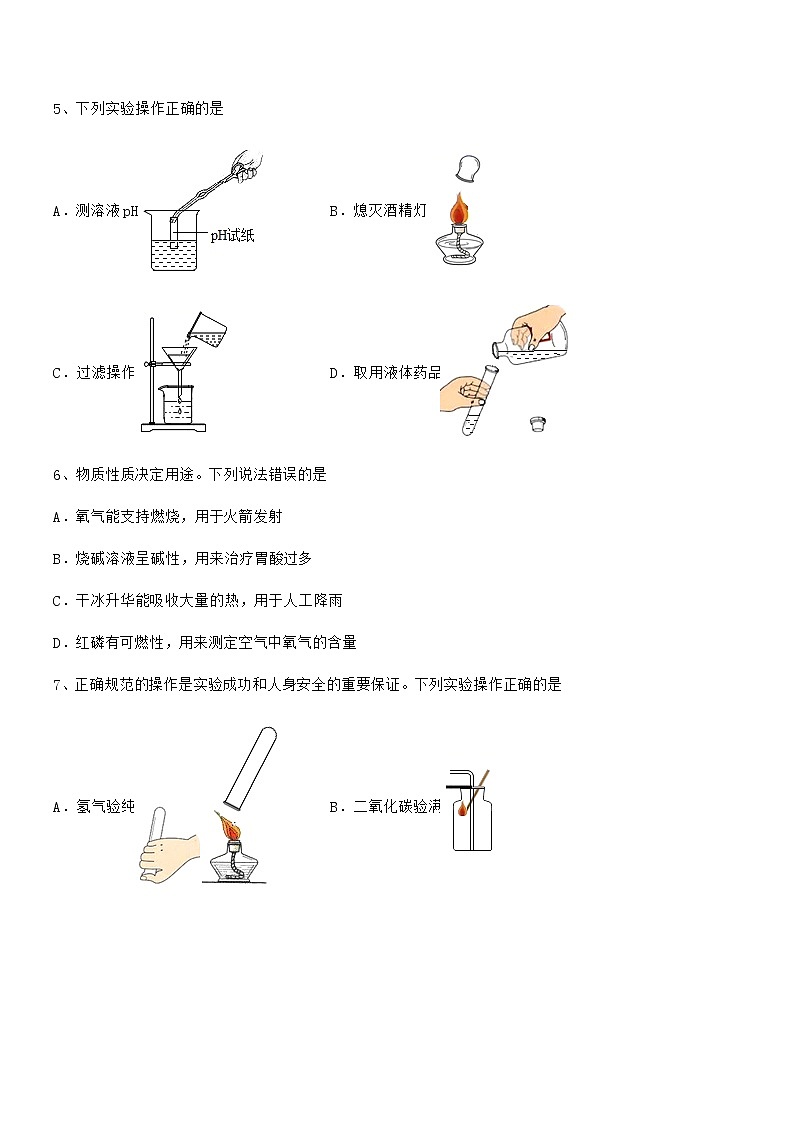 5、下列实验操作正确的是

A．测溶液 pH

pH试纸

B．熄灭酒精灯

C．过滤操作

D．取用液体药品

6、物质性质决定用途。下列说法错误的是

A．氧气能支持燃烧，用于火箭发射

B．烧碱溶液呈碱性，用来治疗胃酸过多

C．干冰升华能吸收大量的热，用于人工降雨

D．红磷有可燃性，用来测定空气中氧气的含量

7、正确规范的操作是实验成功和人身安全的重要保证。下列实验操作正确的是

A．氢气验纯

B．二氧化碳验满