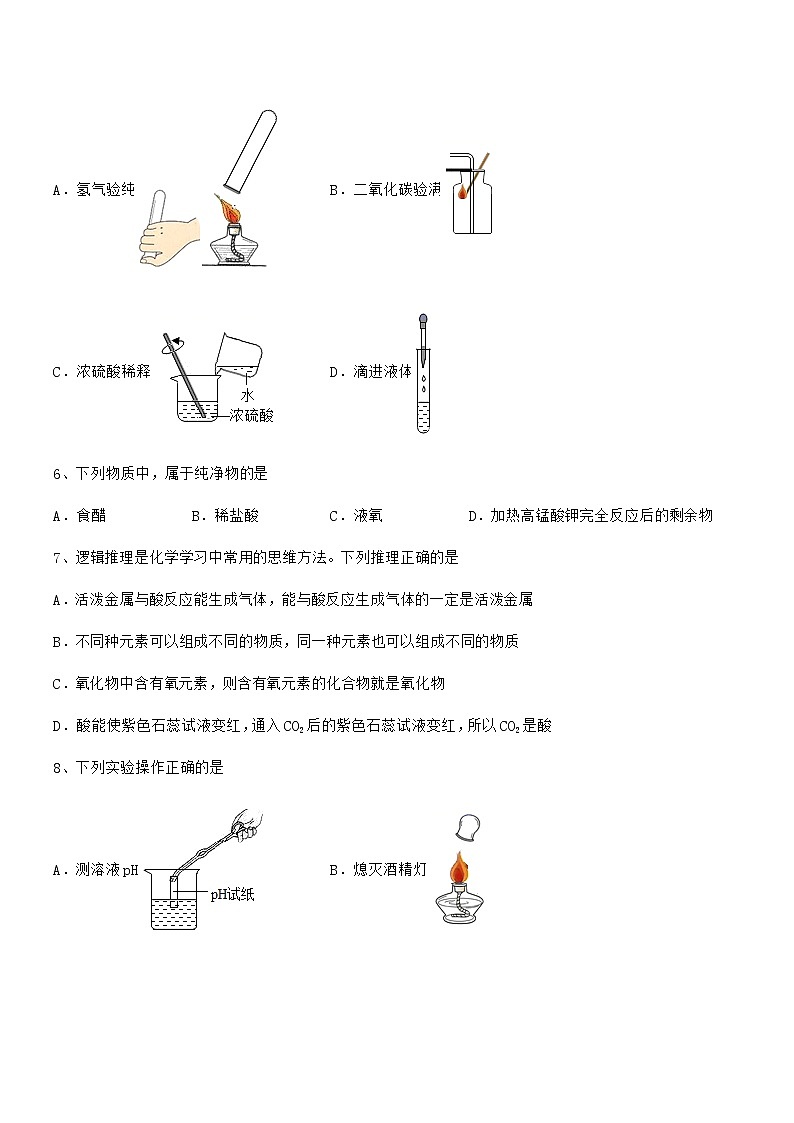 A．氢气验纯

B．二氧化碳验满

C．浓硫酸稀释

水

浓硫酸

D．滴进液体

6、下列物质中，属于纯净物的是

A．食醋　　B．稀盐酸　　C．液氧　　D．加热高锰酸钾完全反应后的剩余物

7、逻辑推理是化学学习中常用的思维方法。下列推理正确的是

A．活泼金属与酸反应能生成气体，能与酸反应生成气体的一定是活泼金属

B．不同种元素可以组成不同的物质，同一种元素也可以组成不同的物质

C．氧化物中含有氧元素，则含有氧元素的化合物就是氧化物

D．酸能使紫色石蕊试液变红，通入$CO_2$后的紫色石蕊试液变红，所以$CO_2$是酸

8、下列实验操作正确的是

A．测溶液pH

pH试纸

B．熄灭酒精灯