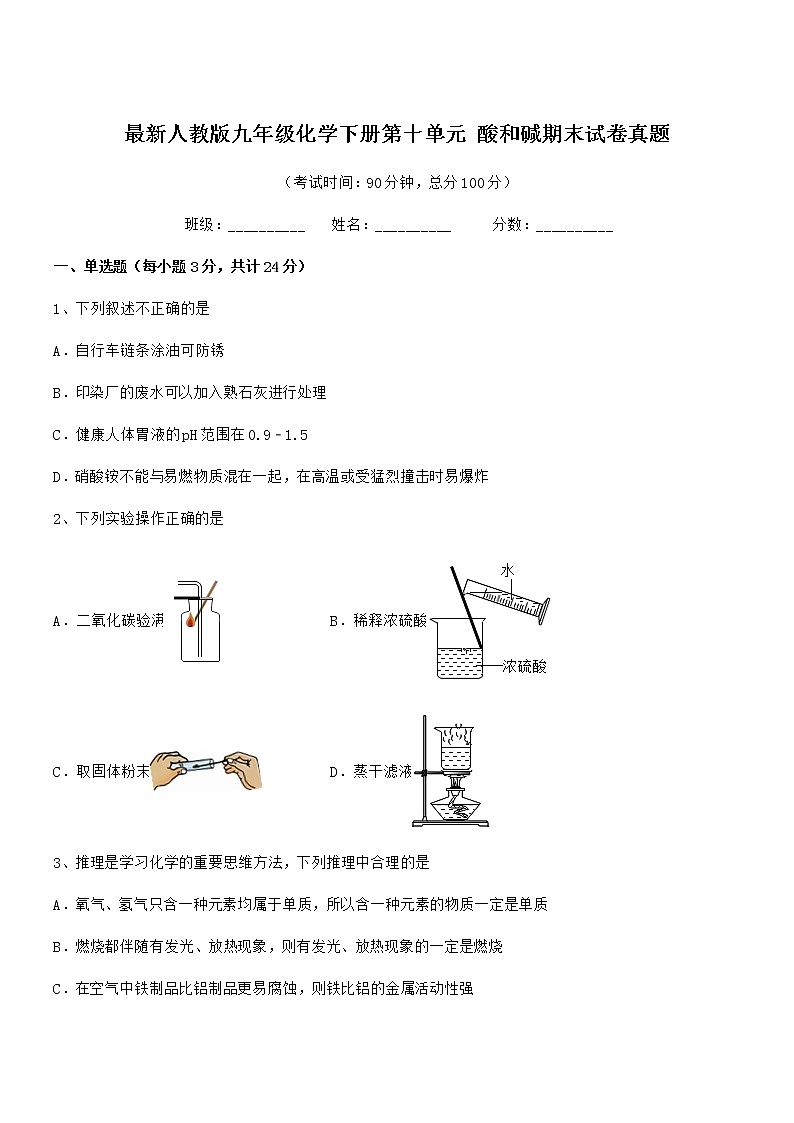 最新人教版九年级化学下册第十单元 酸和碱期末试卷真题

（考试时间：90分钟，总分100分）

班级：__________ 姓名：__________ 分数：__________

一、单选题（每小题3分，共计24分）

1、下列叙述不正确的是

A．自行车链条涂油可防锈

B．印染厂的废水可以加入熟石灰进行处理

C．健康人体胃液的pH范围在0.9﹣1.5

D．硝酸铵不能与易燃物质混在一起，在高温或受猛烈撞击时易爆炸

2、下列实验操作正确的是

A．二氧化碳验满

B．稀释浓硫酸

水

浓硫酸

C．取固体粉末

D．蒸干滤液

3、推理是学习化学的重要思维方法，下列推理中合理的是

A．氧气、氢气只含一种元素均属于单质，所以含一种元素的物质一定是单质

B．燃烧都伴随有发光、放热现象，则有发光、放热现象的一定是燃烧

C．在空气中铁制品比铝制品更易腐蚀，则铁比铝的金属活动性强