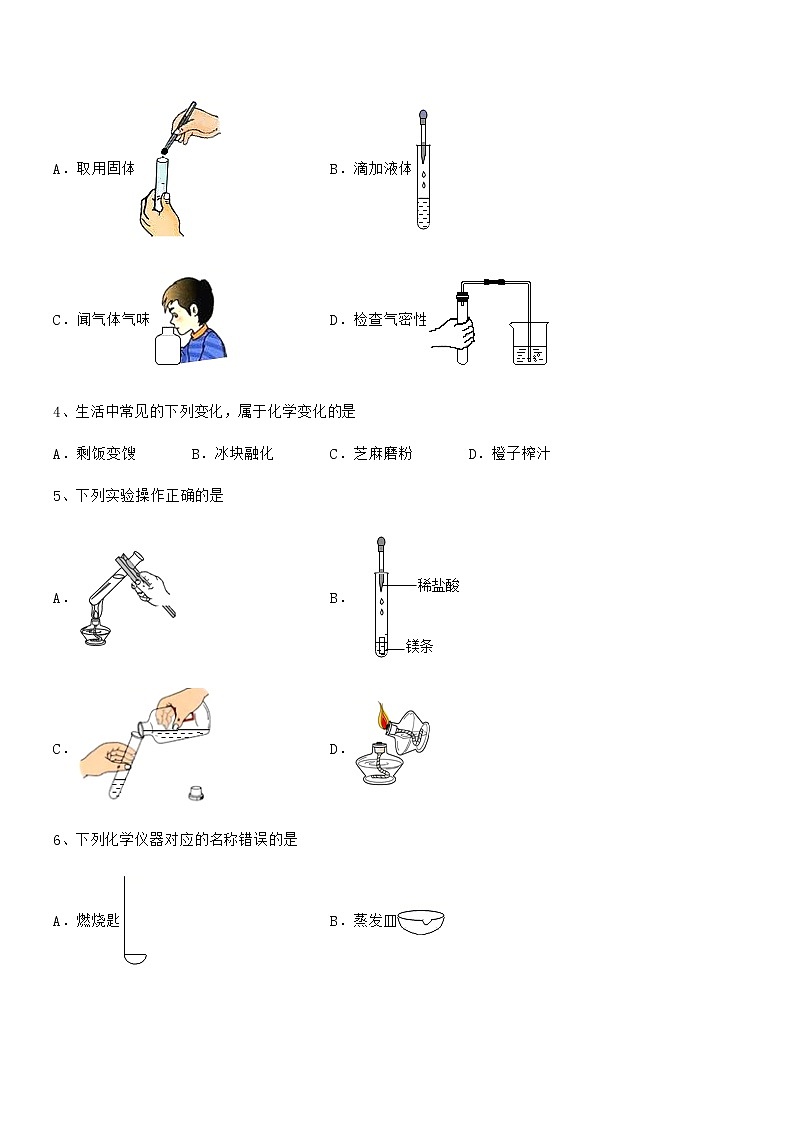 A．取用固体

B．滴加液体

C．闻气体气味

D．检查气密性

4、生活中常见的下列变化，属于化学变化的是

A．剩饭变馊　　B．冰块融化　　C．芝麻磨粉　　D．橙子榨汁

5、下列实验操作正确的是

A．

B．

稀盐酸

镁条

C．

D．

6、下列化学仪器对应的名称错误的是

A．燃烧匙

B．蒸发皿