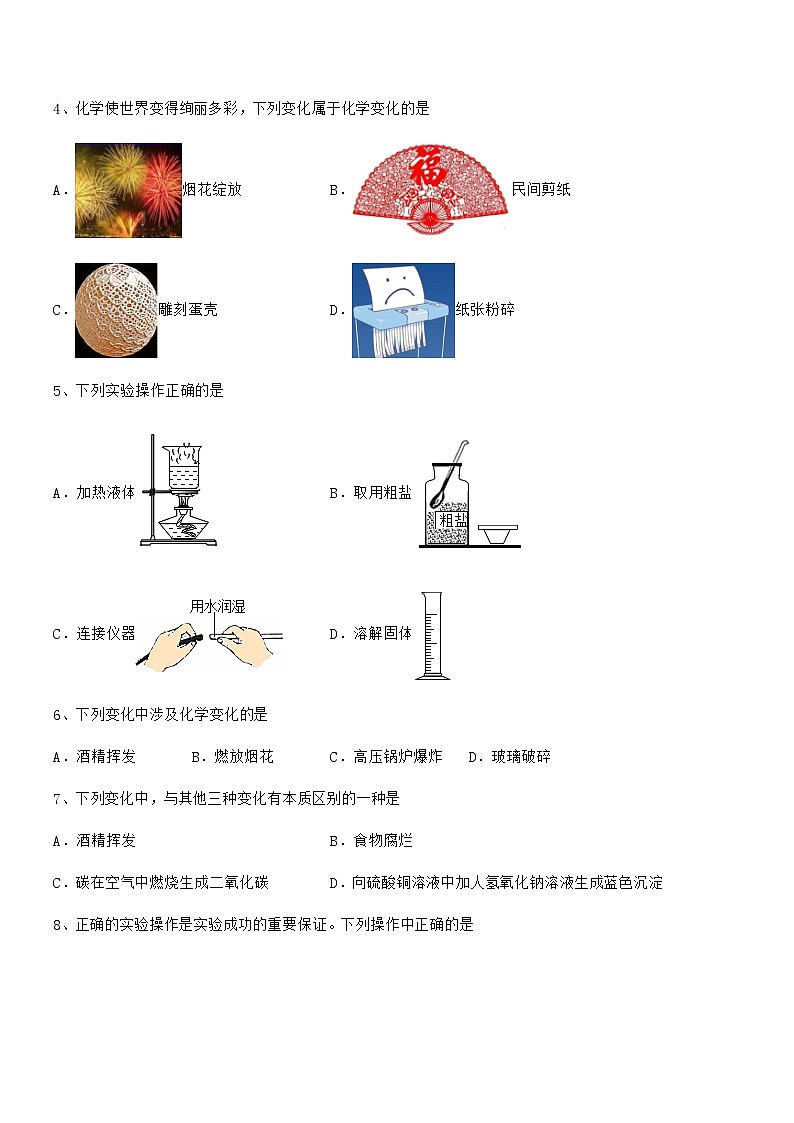 4、化学使世界变得绚丽多彩，下列变化属于化学变化的是

A．烟花绽放

B．福 民间剪纸

C．雕刻蛋壳

D．纸张粉碎

5、下列实验操作正确的是

A．加热液体

B．取用粗盐 粗盐

C．连接仪器 用水润湿

D．溶解固体

6、下列变化中涉及化学变化的是

A．酒精挥发　　B．燃放烟花　　C．高压锅炉爆炸　　D．玻璃破碎

7、下列变化中，与其他三种变化有本质区别的一种是

A．酒精挥发

B．食物腐烂

C．碳在空气中燃烧生成二氧化碳

D．向硫酸铜溶液中加人氢氧化钠溶液生成蓝色沉淀

8、正确的实验操作是实验成功的重要保证。下列操作中正确的是