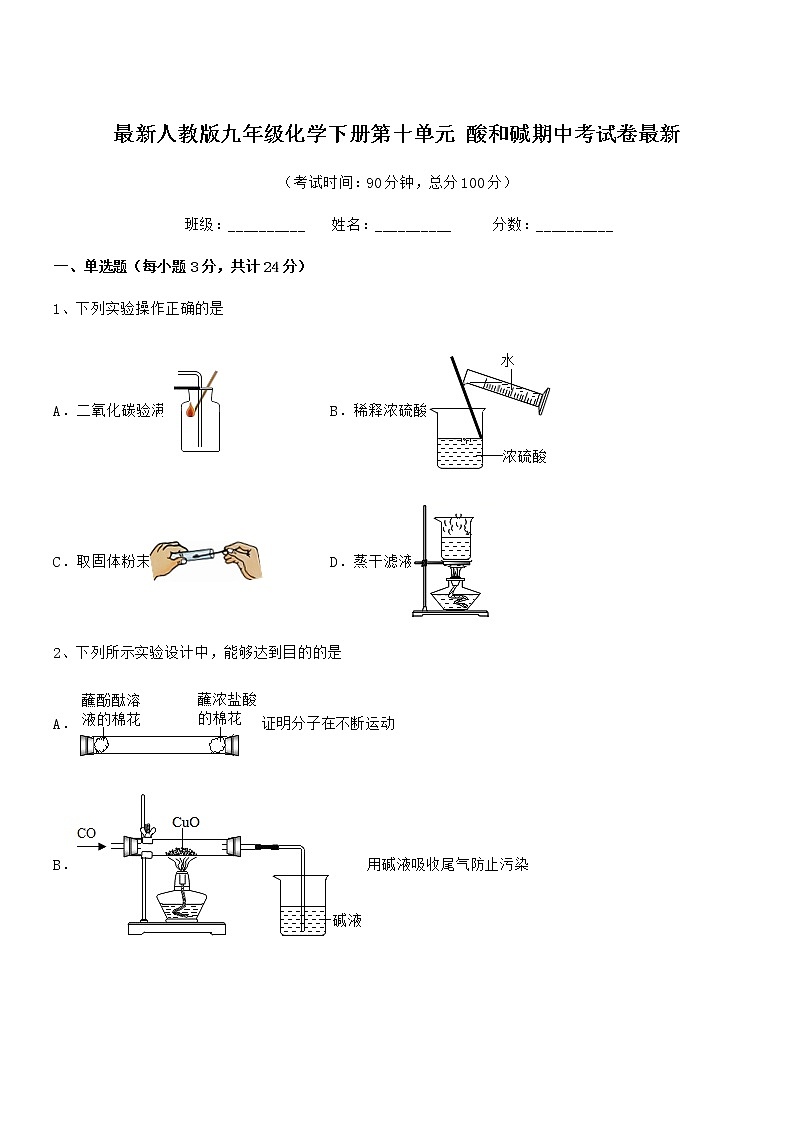 最新人教版九年级化学下册第十单元 酸和碱期中考试卷最新

（考试时间：90分钟，总分100分）

班级：__________ 姓名：__________ 分数：__________

一、单选题（每小题3分，共计24分）

1、下列实验操作正确的是

A．二氧化碳验满

B．稀释浓硫酸

水

浓硫酸

C．取固体粉末

D．蒸干滤液

2、下列所示实验设计中，能够达到目的的是

A．

蘸酚酞溶液的棉花

蘸浓盐酸的棉花

证明分子在不断运动

B．

CO

CuO

碱液

用碱液吸收尾气防止污染