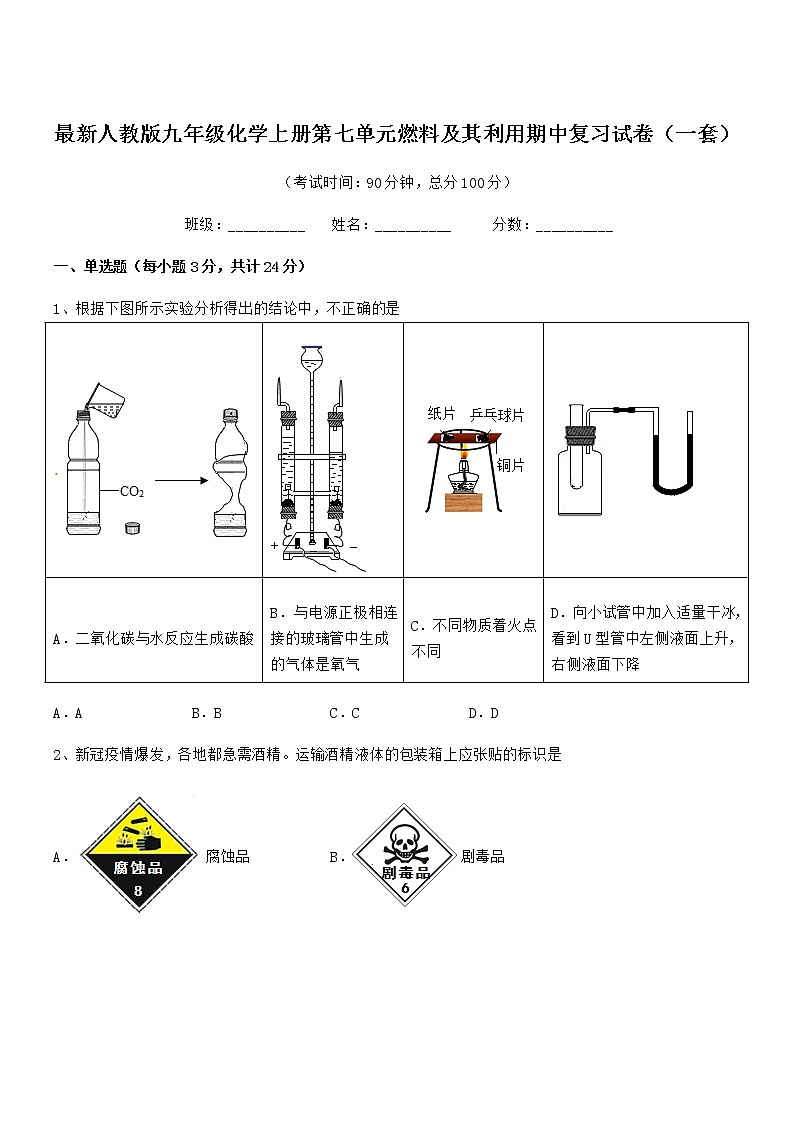 最新人教版九年级化学上册第七单元燃料及其利用期中复习试卷（一套）

（考试时间：90分钟，总分100分）

班级：__________　　姓名：__________　　分数：__________

一、单选题（每小题3分，共计24分）

1、根据下图所示实验分析得出的结论中，不正确的是

| $CO_2$ | + − | 纸片　乒乓球片　铜片 | |
|---|---|---|---|
| A．二氧化碳与水反应生成碳酸 | B．与电源正极相连接的玻璃管中生成的气体是氧气 | C．不同物质着火点不同 | D．向小试管中加入适量干冰，看到U型管中左侧液面上升，右侧液面下降 |

A．A　　B．B　　C．C　　D．D

2、新冠疫情爆发，各地都急需酒精。运输酒精液体的包装箱上应张贴的标识是

A． 腐蚀品 8 腐蚀品　　B． 剧毒品 6 剧毒品