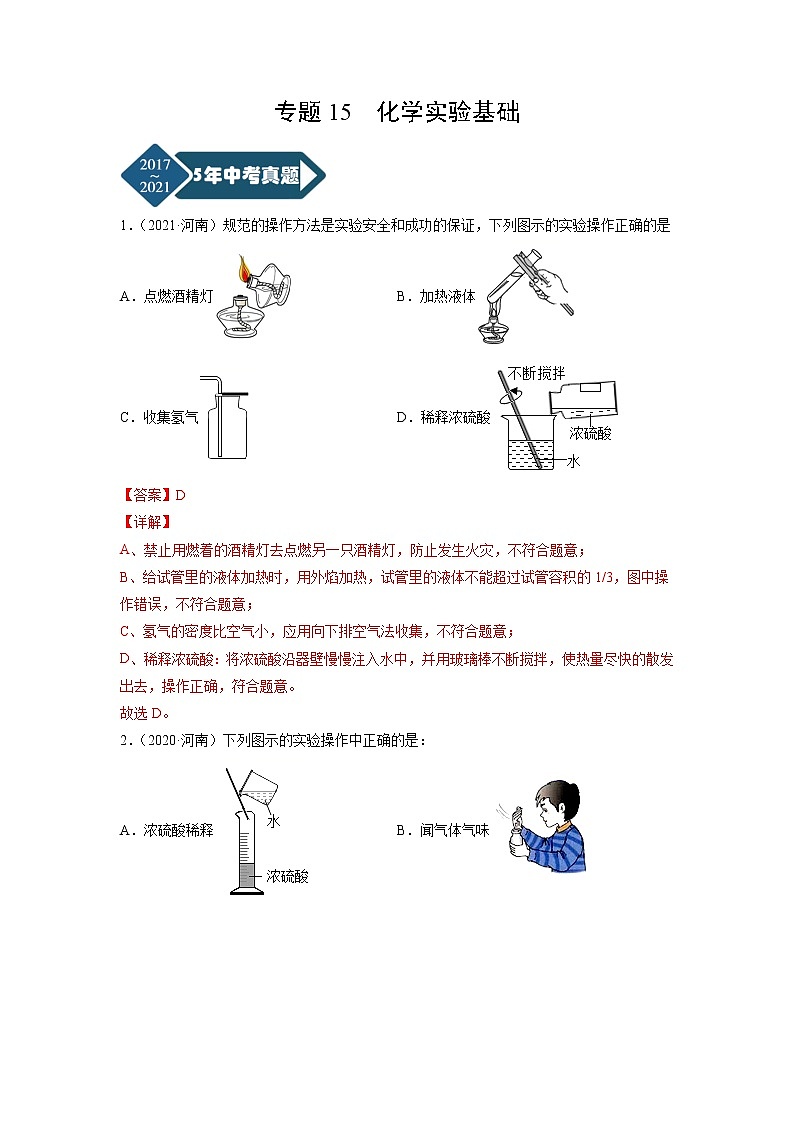 专题 15　化学实验基础

2017
~
2021
5年中考真题

1．（2021·河南）规范的操作方法是实验安全和成功的保证，下列图示的实验操作正确的是

A．点燃酒精灯

B．加热液体

C．收集氢气

D．稀释浓硫酸

不断搅拌

浓硫酸

水

【答案】D

【详解】

A、禁止用燃着的酒精灯去点燃另一只酒精灯，防止发生火灾，不符合题意；

B、给试管里的液体加热时，用外焰加热，试管里的液体不能超过试管容积的 1/3，图中操作错误，不符合题意；

C、氢气的密度比空气小，应用向下排空气法收集，不符合题意；

D、稀释浓硫酸：将浓硫酸沿器壁慢慢注入水中，并用玻璃棒不断搅拌，使热量尽快的散发出去，操作正确，符合题意。

故选 D。

2．（2020·河南）下列图示的实验操作中正确的是：

A．浓硫酸稀释

水

浓硫酸

B．闻气体气味