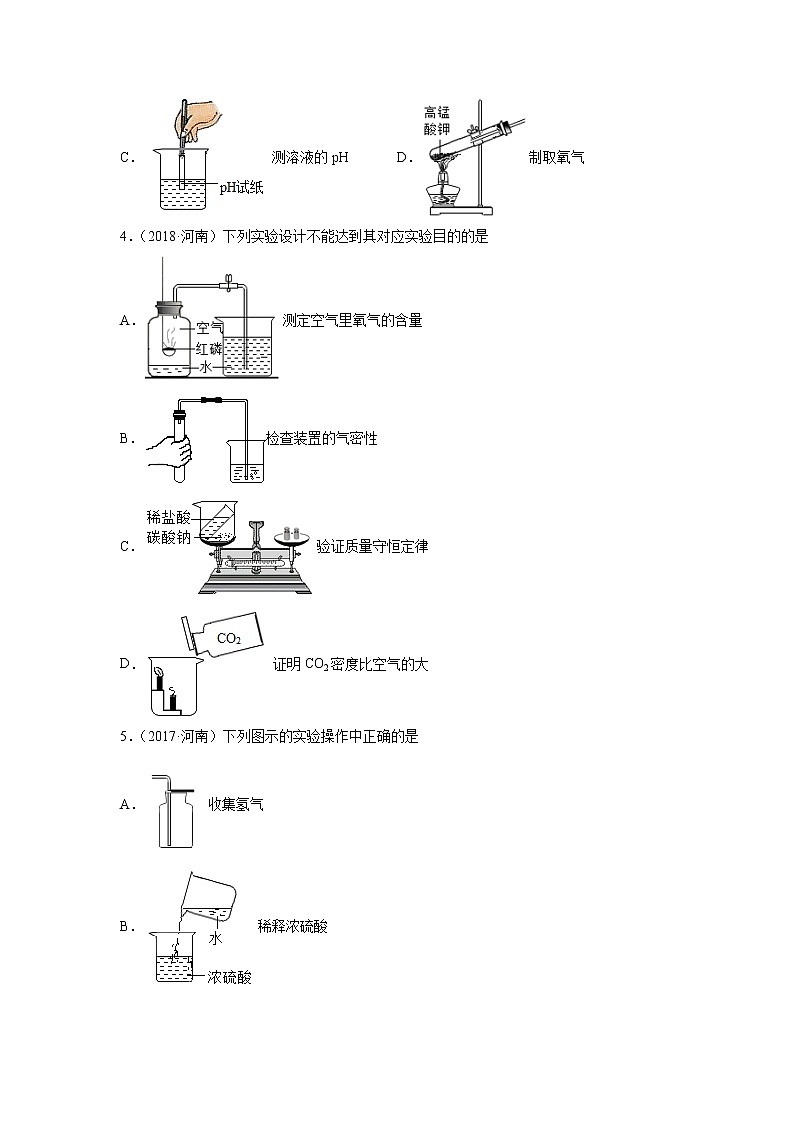 C． pH试纸 测溶液的 pH D． 高锰酸钾 制取氧气

4．（2018·河南）下列实验设计不能达到其对应实验目的的是

A． 空气 红磷 水 测定空气里氧气的含量

B． 检查装置的气密性

C． 稀盐酸 碳酸钠 验证质量守恒定律

D． $CO_2$ 证明 $CO_2$ 密度比空气的大

5．（2017·河南）下列图示的实验操作中正确的是

A． 收集氢气

B． 水 浓硫酸 稀释浓硫酸