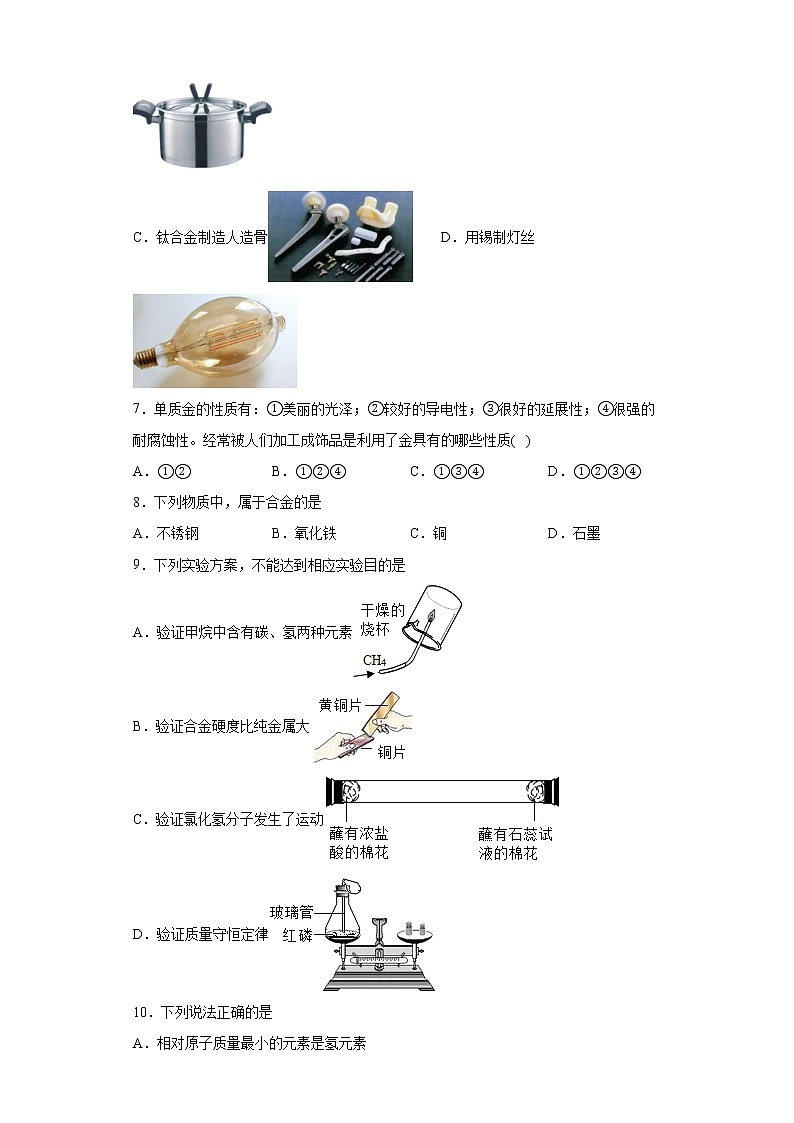 C．钛合金制造人造骨

D．用锡制灯丝

7．单质金的性质有：①美丽的光泽；②较好的导电性；③很好的延展性；④很强的耐腐蚀性。经常被人们加工成饰品是利用了金具有的哪些性质( )

A．①②　　B．①②④　　C．①③④　　D．①②③④

8．下列物质中，属于合金的是

A．不锈钢　　B．氧化铁　　C．铜　　D．石墨

9．下列实验方案，不能达到相应实验目的是

A．验证甲烷中含有碳、氢两种元素

干燥的烧杯

$CH_4$

B．验证合金硬度比纯金属大

黄铜片

铜片

C．验证氯化氢分子发生了运动

蘸有浓盐酸的棉花

蘸有石蕊试液的棉花

D．验证质量守恒定律

玻璃管

红磷

10．下列说法正确的是

A．相对原子质量最小的元素是氢元素