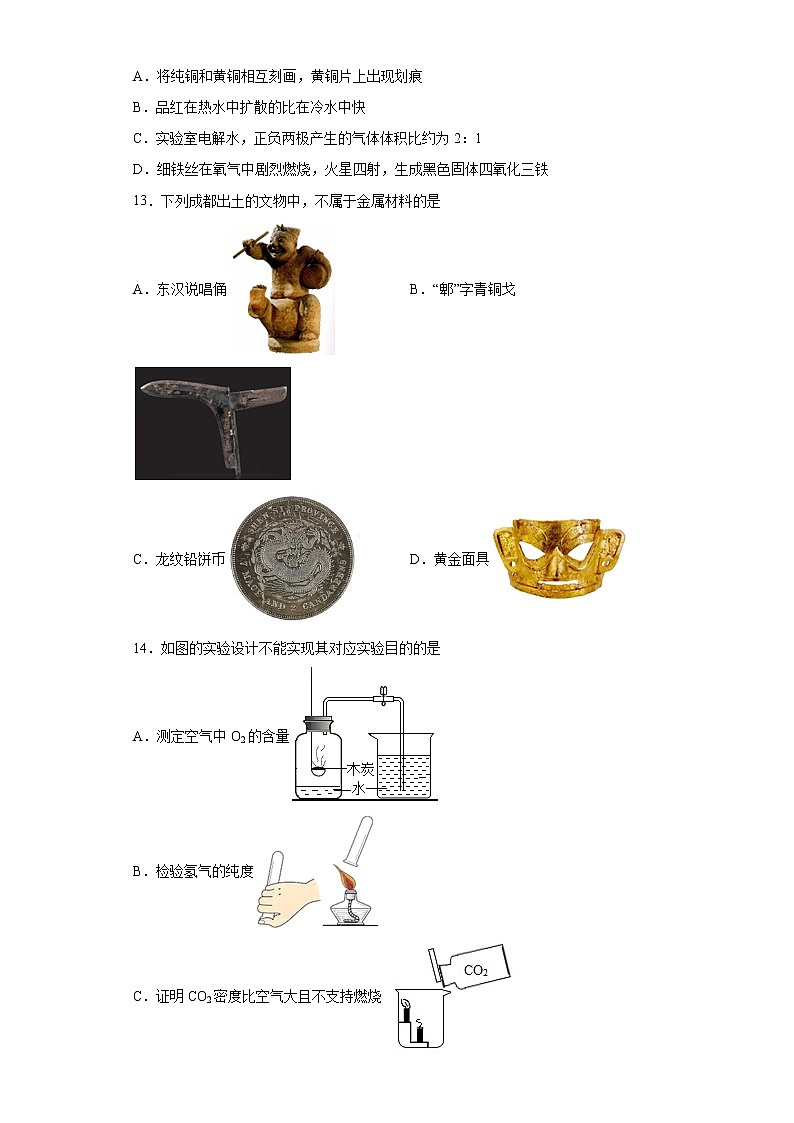 A．将纯铜和黄铜相互刻画，黄铜片上出现划痕

B．品红在热水中扩散的比在冷水中快

C．实验室电解水，正负两极产生的气体体积比约为 2：1

D．细铁丝在氧气中剧烈燃烧，火星四射，生成黑色固体四氧化三铁

13．下列成都出土的文物中，不属于金属材料的是

A．东汉说唱俑

B．“郫”字青铜戈

C．龙纹铅饼币

D．黄金面具

14．如图的实验设计不能实现其对应实验目的的是

A．测定空气中 $O_2$的含量

木炭

水

B．检验氢气的纯度

C．证明 $CO_2$密度比空气大且不支持燃烧

$CO_2$