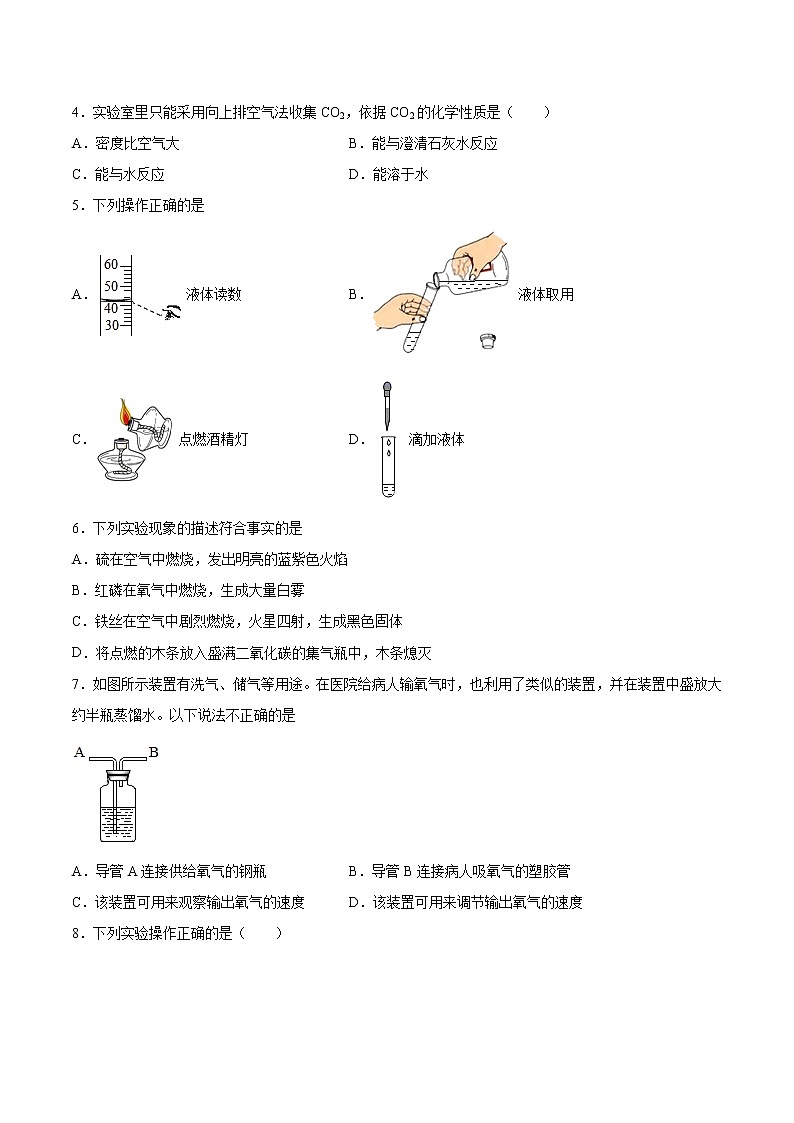 4．实验室里只能采用向上排空气法收集 $CO_2$，依据 $CO_2$的化学性质是（　　）

A．密度比空气大　　　　　　　　B．能与澄清石灰水反应

C．能与水反应　　　　　　　　　D．能溶于水

5．下列操作正确的是

A． 60 50 40 30 液体读数　　　　B． 液体取用

C． 点燃酒精灯　　　　　　　　D． 滴加液体

6．下列实验现象的描述符合事实的是

A．硫在空气中燃烧，发出明亮的蓝紫色火焰

B．红磷在氧气中燃烧，生成大量白雾

C．铁丝在空气中剧烈燃烧，火星四射，生成黑色固体

D．将点燃的木条放入盛满二氧化碳的集气瓶中，木条熄灭

7．如图所示装置有洗气、储气等用途。在医院给病人输氧气时，也利用了类似的装置，并在装置中盛放大约半瓶蒸馏水。以下说法不正确的是

A　B

A．导管 A 连接供给氧气的钢瓶　　　　B．导管 B 连接病人吸氧气的塑胶管

C．该装置可用来观察输出氧气的速度　　D．该装置可用来调节输出氧气的速度

8．下列实验操作正确的是（　　）