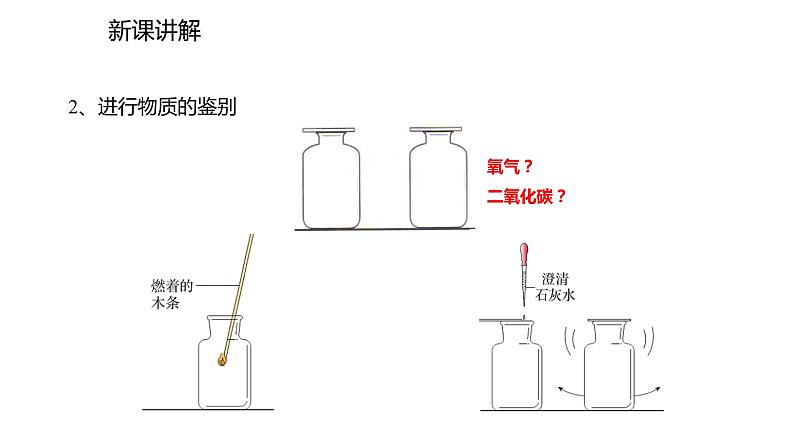 新课讲解

2、进行物质的鉴别

氧气？

二氧化碳？

燃着的木条

澄清石灰水