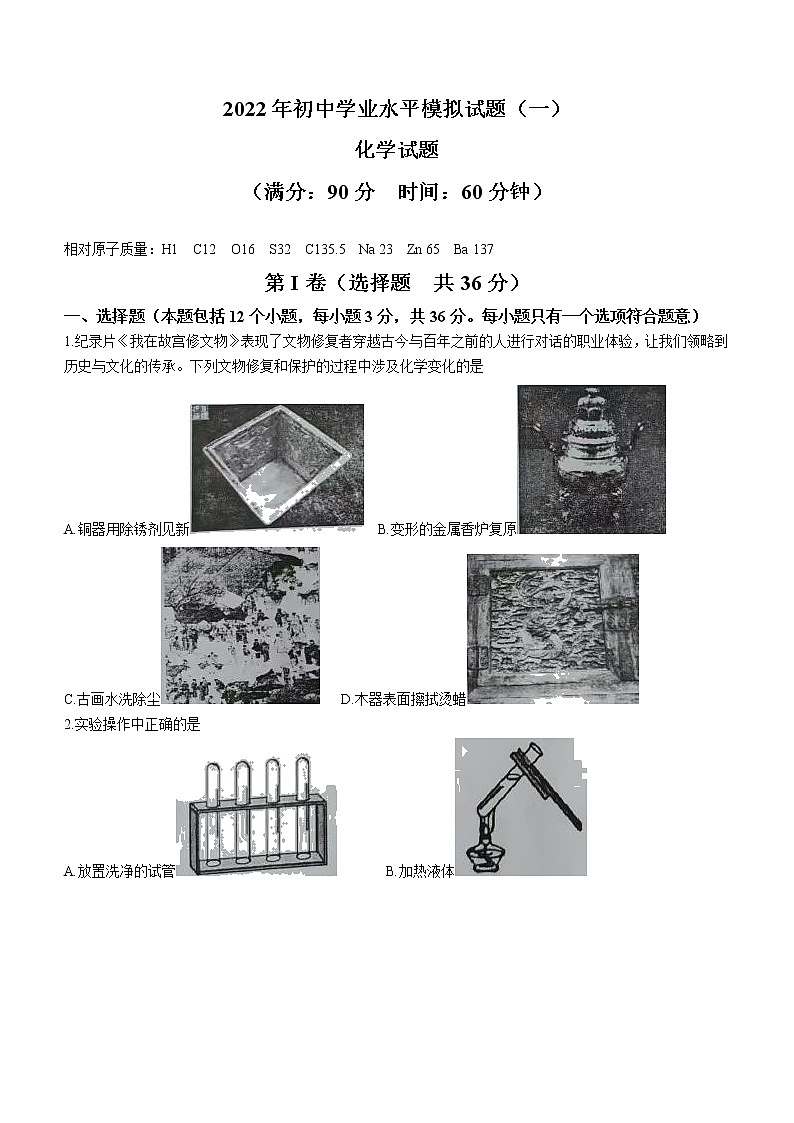 2022 年初中学业水平模拟试题（一）

化学试题

（满分：90 分　时间：60 分钟）

相对原子质量：H1　C12　O16　S32　C135.5　Na 23　Zn 65　Ba 137

第 I 卷（选择题　共 36 分）

一、选择题（本题包括 12 个小题，每小题 3 分，共 36 分。每小题只有一个选项符合题意）

1.纪录片《我在故宫修文物》表现了文物修复者穿越古今与百年之前的人进行对话的职业体验，让我们领略到历史与文化的传承。下列文物修复和保护的过程中涉及化学变化的是

A.铜器用除锈剂见新

B.变形的金属香炉复原

C.古画水洗除尘

D.木器表面擦拭烫蜡

2.实验操作中正确的是

A.放置洗净的试管

B.加热液体