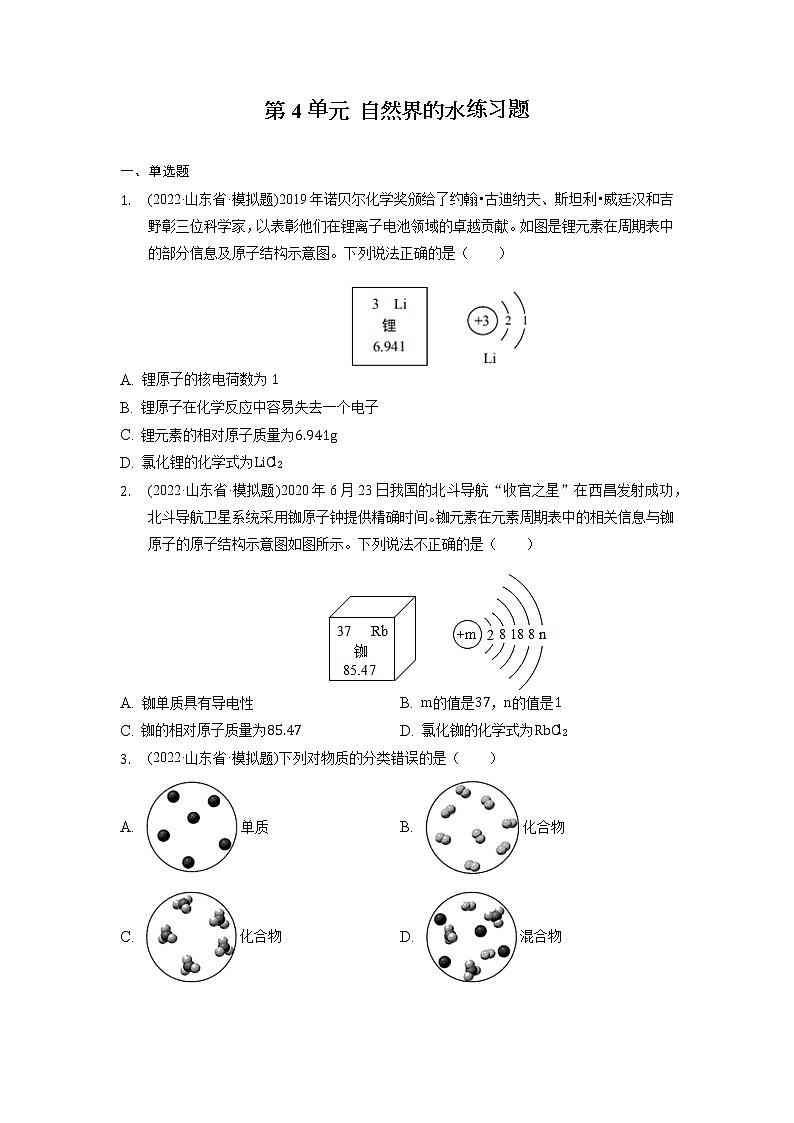 第 4 单元 自然界的水练习题

一、单选题

1. (2022·山东省·模拟题)2019 年诺贝尔化学奖颁给了约翰•古迪纳夫、斯坦利•威廷汉和吉野彰三位科学家，以表彰他们在锂离子电池领域的卓越贡献。如图是锂元素在周期表中的部分信息及原子结构示意图。下列说法正确的是（　　）

3 Li
锂
6.941

+3 2 1
Li

A. 锂原子的核电荷数为 1
B. 锂原子在化学反应中容易失去一个电子
C. 锂元素的相对原子质量为6.941g
D. 氯化锂的化学式为$LiCl_2$

2. (2022·山东省·模拟题)2020 年 6 月 23 日我国的北斗导航“收官之星”在西昌发射成功，北斗导航卫星系统采用铷原子钟提供精确时间。铷元素在元素周期表中的相关信息与铷原子的原子结构示意图如图所示。下列说法不正确的是（　　）

37 Rb
铷
85.47

+m 2 8 18 8 n

A. 铷单质具有导电性
B. m的值是37，n的值是1
C. 铷的相对原子质量为85.47
D. 氯化铷的化学式为$RbCl_2$

3. (2022·山东省·模拟题)下列对物质的分类错误的是（　　）

A. 单质
B. 化合物
C. 化合物
D. 混合物