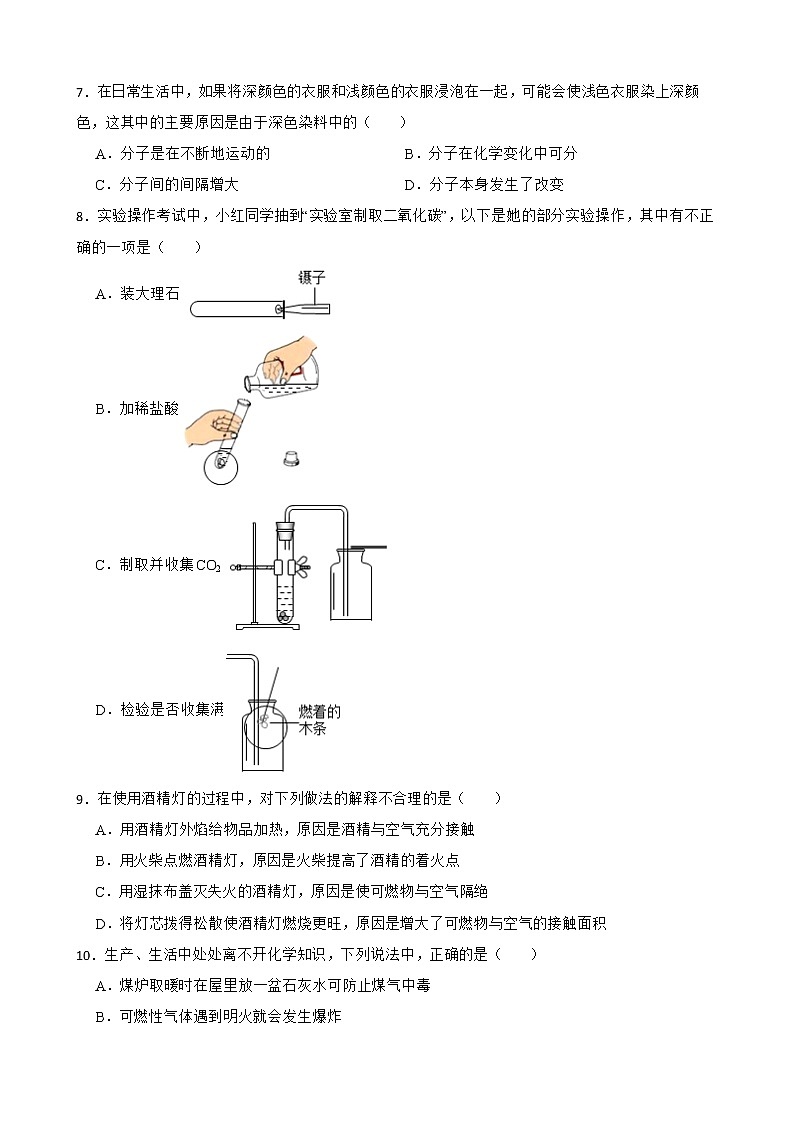 7．在日常生活中，如果将深颜色的衣服和浅颜色的衣服浸泡在一起，可能会使浅色衣服染上深颜色，这其中的主要原因是由于深色染料中的（　　）

A．分子是在不断地运动的　　　　B．分子在化学变化中可分

C．分子间的间隔增大　　　　D．分子本身发生了改变

8．实验操作考试中，小红同学抽到“实验室制取二氧化碳”，以下是她的部分实验操作，其中有不正确的一项是（　　）

A．装大理石

镊子

B．加稀盐酸

C．制取并收集$CO_2$

D．检验是否收集满

燃着的木条

9．在使用酒精灯的过程中，对下列做法的解释不合理的是（　　）

A．用酒精灯外焰给物品加热，原因是酒精与空气充分接触

B．用火柴点燃酒精灯，原因是火柴提高了酒精的着火点

C．用湿抹布盖灭失火的酒精灯，原因是使可燃物与空气隔绝

D．将灯芯拨得松散使酒精灯燃烧更旺，原因是增大了可燃物与空气的接触面积

10．生产、生活中处处离不开化学知识，下列说法中，正确的是（　　）

A．煤炉取暖时在屋里放一盆石灰水可防止煤气中毒

B．可燃性气体遇到明火就会发生爆炸