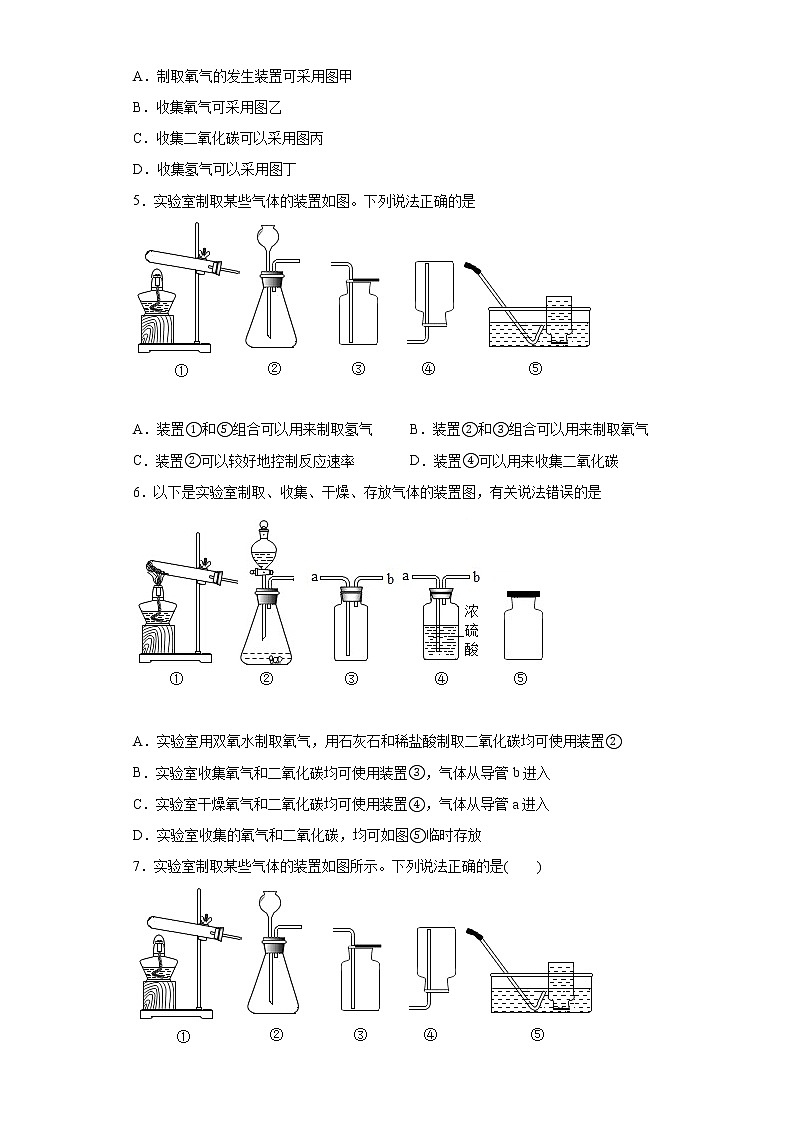 A．制取氧气的发生装置可采用图甲

B．收集氧气可采用图乙

C．收集二氧化碳可以采用图丙

D．收集氢气可以采用图丁

5．实验室制取某些气体的装置如图。下列说法正确的是

①　②　③　④　⑤

A．装置①和⑤组合可以用来制取氢气　　B．装置②和③组合可以用来制取氧气

C．装置②可以较好地控制反应速率　　D．装置④可以用来收集二氧化碳

6．以下是实验室制取、收集、干燥、存放气体的装置图，有关说法错误的是

a　b　a　b

浓硫酸

①　②　③　④　⑤

A．实验室用双氧水制取氧气，用石灰石和稀盐酸制取二氧化碳均可使用装置②

B．实验室收集氧气和二氧化碳均可使用装置③，气体从导管 b 进入

C．实验室干燥氧气和二氧化碳均可使用装置④，气体从导管 a 进入

D．实验室收集的氧气和二氧化碳，均可如图⑤临时存放

7．实验室制取某些气体的装置如图所示。下列说法正确的是(　　)

①　②　③　④　⑤