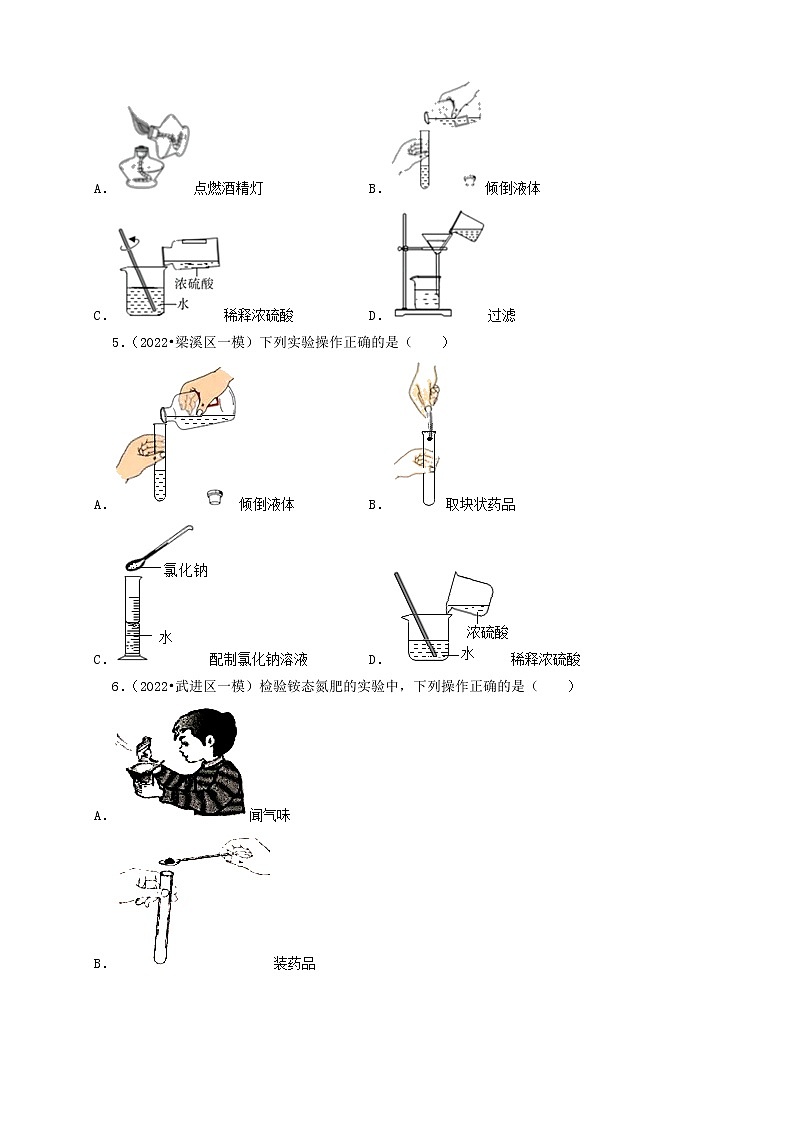 A. 点燃酒精灯

B. 倾倒液体

C. 浓硫酸 水 稀释浓硫酸

D. 过滤

5.（2022•梁溪区一模）下列实验操作正确的是（　　）

A. 倾倒液体

B. 取块状药品

C. 氯化钠 水 配制氯化钠溶液

D. 浓硫酸 水 稀释浓硫酸

6.（2022•武进区一模）检验铵态氮肥的实验中，下列操作正确的是（　　）

A. 闻气味

B. 装药品