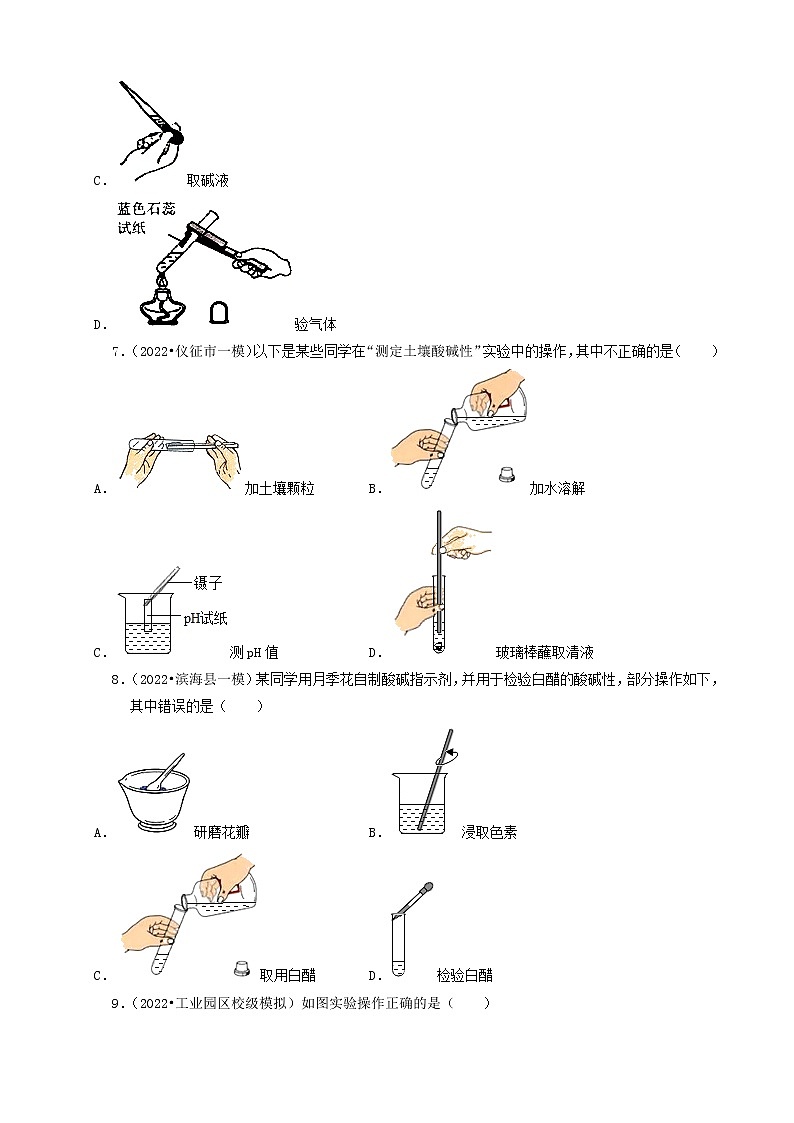 C. 取碱液

蓝色石蕊试纸

D. 验气体

7.（2022•仪征市一模）以下是某些同学在“测定土壤酸碱性”实验中的操作，其中不正确的是（　　）

A. 加土壤颗粒　　B. 加水溶解

镊子

pH试纸

C. 测pH值　　D. 玻璃棒蘸取清液

8.（2022•滨海县一模）某同学用月季花自制酸碱指示剂，并用于检验白醋的酸碱性，部分操作如下，其中错误的是（　　）

A. 研磨花瓣　　B. 浸取色素

C. 取用白醋　　D. 检验白醋

9.（2022•工业园区校级模拟）如图实验操作正确的是（　　）