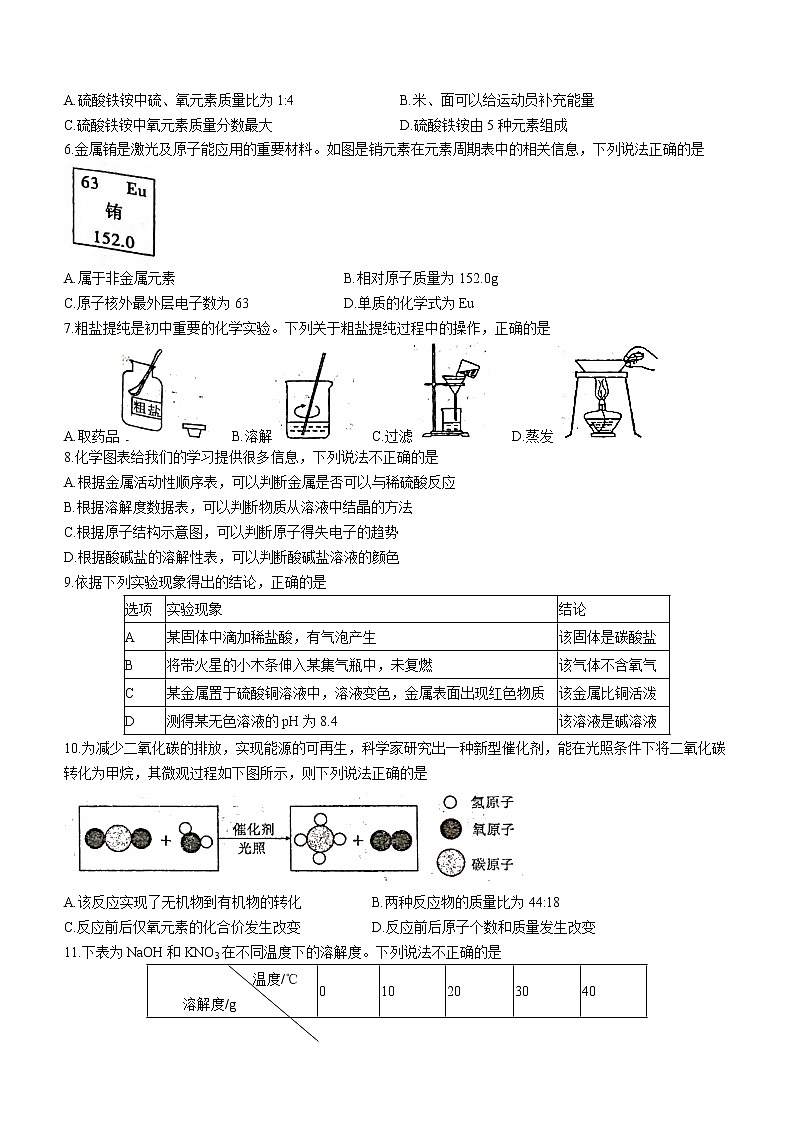 A.硫酸铁铵中硫、氧元素质量比为 1:4
B.米、面可以给运动员补充能量
C.硫酸铁铵中氧元素质量分数最大
D.硫酸铁铵由 5 种元素组成

6.金属铕是激光及原子能应用的重要材料。如图是铕元素在元素周期表中的相关信息，下列说法正确的是

63 Eu
铕
152.0

A.属于非金属元素
B.相对原子质量为 152.0g
C.原子核外最外层电子数为 63
D.单质的化学式为 Eu

7.粗盐提纯是初中重要的化学实验。下列关于粗盐提纯过程中的操作，正确的是

粗盐

A.取药品
B.溶解
C.过滤
D.蒸发

8.化学图表给我们的学习提供很多信息，下列说法不正确的是
A.根据金属活动性顺序表，可以判断金属是否可以与稀硫酸反应
B.根据溶解度数据表，可以判断物质从溶液中结晶的方法
C.根据原子结构示意图，可以判断原子得失电子的趋势
D.根据酸碱盐的溶解性表，可以判断酸碱盐溶液的颜色

9.依据下列实验现象得出的结论，正确的是

| 选项 | 实验现象 | 结论 |
|---|---|---|
| A | 某固体中滴加稀盐酸，有气泡产生 | 该固体是碳酸盐 |
| B | 将带火星的小木条伸入某集气瓶中，未复燃 | 该气体不含氧气 |
| C | 某金属置于硫酸铜溶液中，溶液变色，金属表面出现红色物质 | 该金属比铜活泼 |
| D | 测得某无色溶液的 pH 为 8.4 | 该溶液是碱溶液 |

10.为减少二氧化碳的排放，实现能源的可再生，科学家研究出一种新型催化剂，能在光照条件下将二氧化碳转化为甲烷，其微观过程如下图所示，则下列说法正确的是

催化剂
光照
氢原子
氧原子
碳原子

A.该反应实现了无机物到有机物的转化
B.两种反应物的质量比为 44:18
C.反应前后仅氧元素的化合价发生改变
D.反应前后原子个数和质量发生改变

11.下表为 NaOH 和 $KNO_3$ 在不同温度下的溶解度。下列说法不正确的是

| 温度/℃ 溶解度/g | 0 | 10 | 20 | 30 | 40 |
|---|---|---|---|---|---|