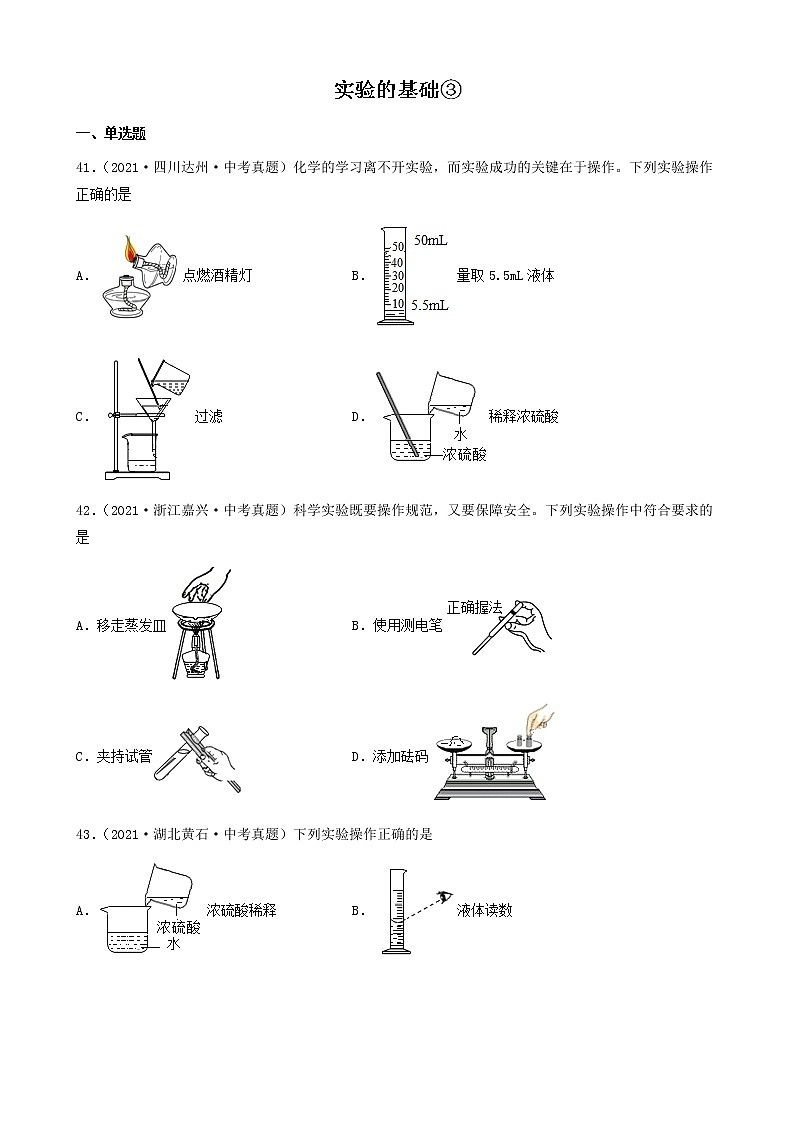 实验的基础③

一、单选题

41.（2021·四川达州·中考真题）化学的学习离不开实验，而实验成功的关键在于操作。下列实验操作正确的是

A. 点燃酒精灯

B. 50mL 50 40 30 20 10 5.5mL 量取 5.5mL 液体

C. 过滤

D. 稀释浓硫酸 水 浓硫酸

42.（2021·浙江嘉兴·中考真题）科学实验既要操作规范，又要保障安全。下列实验操作中符合要求的是

A. 移走蒸发皿

B. 使用测电笔 正确握法

C. 夹持试管

D. 添加砝码

43.（2021·湖北黄石·中考真题）下列实验操作正确的是

A. 浓硫酸稀释 浓硫酸 水

B. 液体读数