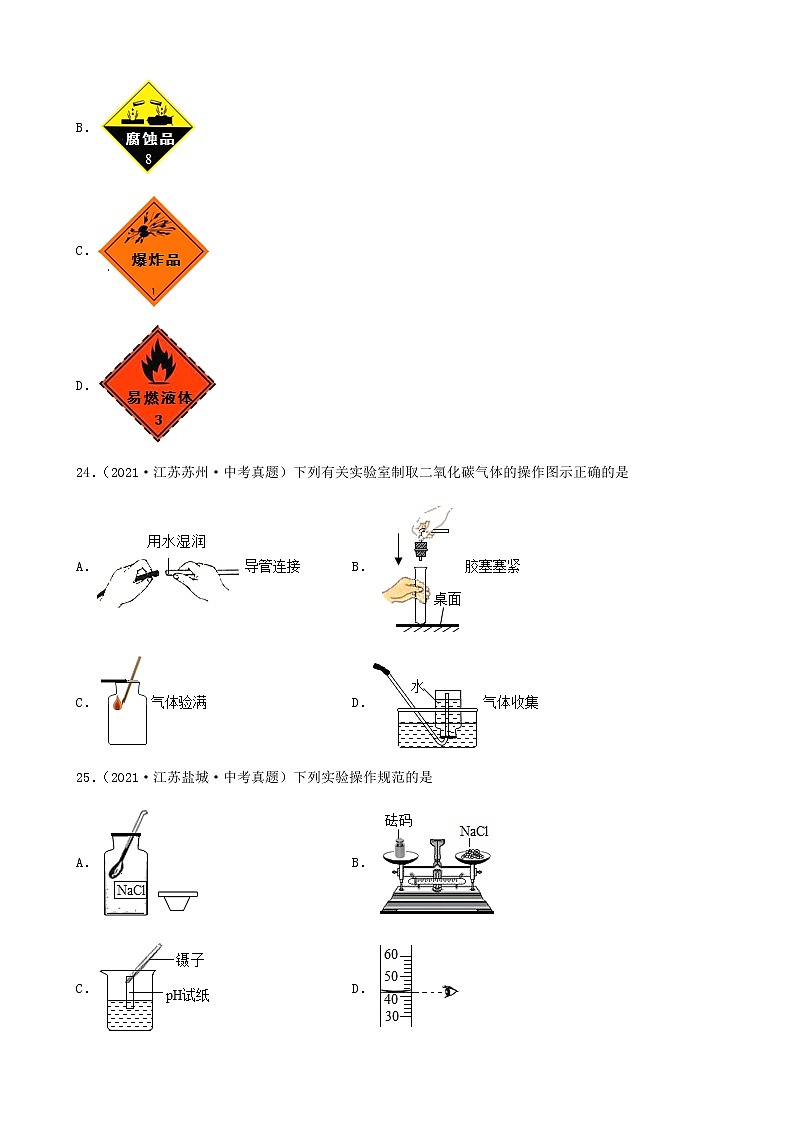 B．
腐蚀品
8

C．
爆炸品
1

D．
易燃液体
3

24．（2021·江苏苏州·中考真题）下列有关实验室制取二氧化碳气体的操作图示正确的是

A．
用水湿润
导管连接

B．
胶塞塞紧
桌面

C．
气体验满

D．
水
气体收集

25．（2021·江苏盐城·中考真题）下列实验操作规范的是

A．
NaCl

B．
砝码
NaCl

C．
镊子
pH试纸

D．
60
50
40
30