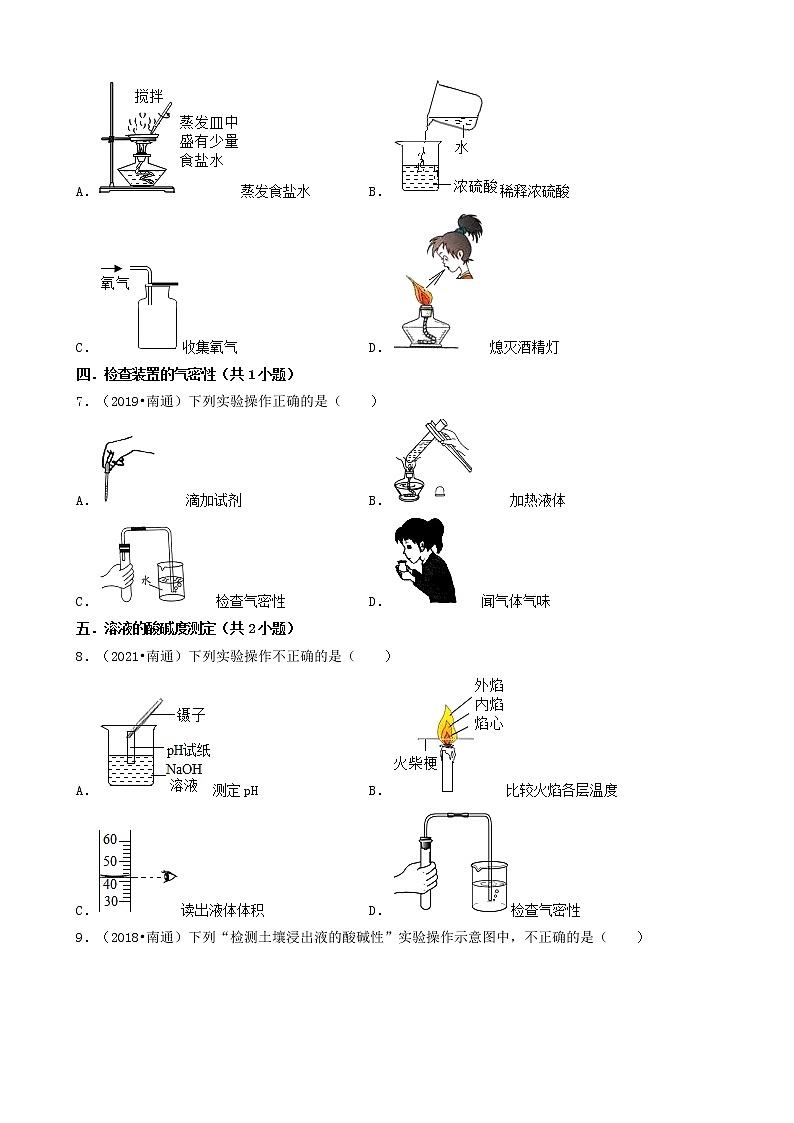 搅拌
蒸发皿中盛有少量食盐水
A． 蒸发食盐水

水
浓硫酸
B． 稀释浓硫酸

氧气
C． 收集氧气

D． 熄灭酒精灯

四．检查装置的气密性（共1小题）

7．（2019•南通）下列实验操作正确的是（　　）

A． 滴加试剂

B． 加热液体

水
C． 检查气密性

D． 闻气体气味

五．溶液的酸碱度测定（共2小题）

8．（2021•南通）下列实验操作不正确的是（　　）

镊子
pH试纸
NaOH溶液
A． 测定pH

外焰
内焰
焰心
火柴梗
B． 比较火焰各层温度

60
50
40
30
C． 读出液体体积

D． 检查气密性

9．（2018•南通）下列“检测土壤浸出液的酸碱性”实验操作示意图中，不正确的是（　　）