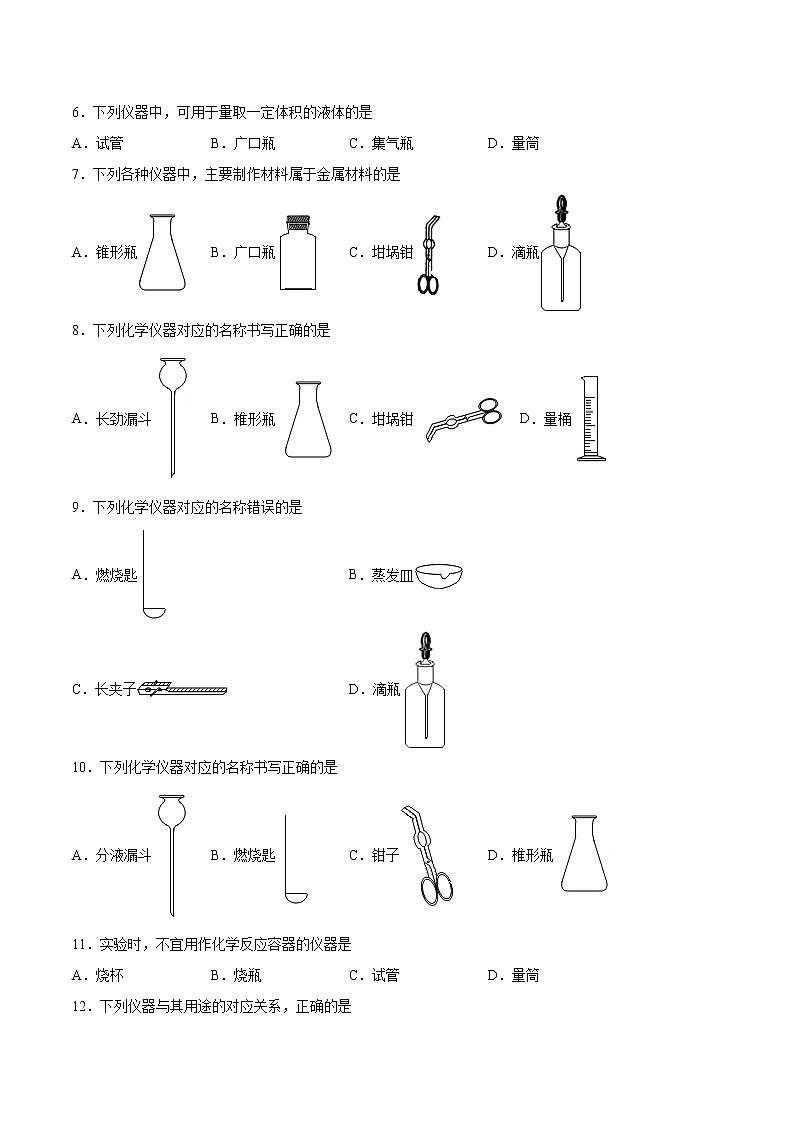 6．下列仪器中，可用于量取一定体积的液体的是

A．试管　　B．广口瓶　　C．集气瓶　　D．量筒

7．下列各种仪器中，主要制作材料属于金属材料的是

A．锥形瓶　　B．广口瓶　　C．坩埚钳　　D．滴瓶

8．下列化学仪器对应的名称书写正确的是

A．长劲漏斗　　B．椎形瓶　　C．坩埚钳　　D．量桶

9．下列化学仪器对应的名称错误的是

A．燃烧匙　　B．蒸发皿

C．长夹子　　D．滴瓶

10．下列化学仪器对应的名称书写正确的是

A．分液漏斗　　B．燃烧匙　　C．钳子　　D．椎形瓶

11．实验时，不宜用作化学反应容器的仪器是

A．烧杯　　B．烧瓶　　C．试管　　D．量筒

12．下列仪器与其用途的对应关系，正确的是