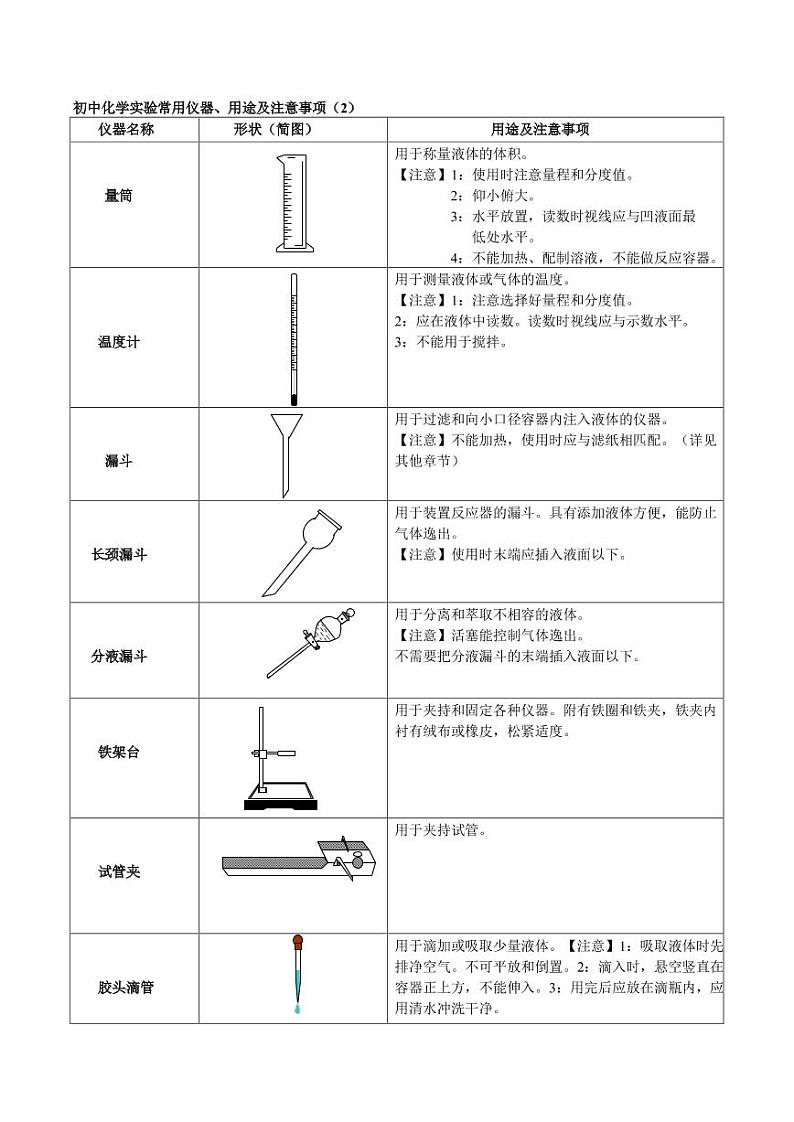 初中化学实验常用仪器、用途及注意事项（2）

| 仪器名称 | 形状（简图） | 用途及注意事项 |
|---|---|---|
| 量筒 | | 用于称量液体的体积。<br>【注意】1：使用时注意量程和分度值。<br>2：仰小俯大。<br>3：水平放置，读数时视线应与凹液面最低处水平。<br>4：不能加热、配制溶液，不能做反应容器。 |
| 温度计 | | 用于测量液体或气体的温度。<br>【注意】1：注意选择好量程和分度值。<br>2：应在液体中读数。读数时视线应与示数水平。<br>3：不能用于搅拌。 |
| 漏斗 | | 用于过滤和向小口径容器内注入液体的仪器。<br>【注意】不能加热，使用时应与滤纸相匹配。（详见其他章节） |
| 长颈漏斗 | | 用于装置反应器的漏斗。具有添加液体方便，能防止气体逸出。<br>【注意】使用时末端应插入液面以下。 |
| 分液漏斗 | | 用于分离和萃取不相容的液体。<br>【注意】活塞能控制气体逸出。<br>不需要把分液漏斗的末端插入液面以下。 |
| 铁架台 | | 用于夹持和固定各种仪器。附有铁圈和铁夹，铁夹内衬有绒布或橡皮，松紧适度。 |
| 试管夹 | | 用于夹持试管。 |
| 胶头滴管 | | 用于滴加或吸取少量液体。【注意】1：吸取液体时先排净空气。不可平放和倒置。2：滴入时，悬空竖直在容器正上方，不能伸入。3：用完后应放在滴瓶内，应用清水冲洗干净。 |