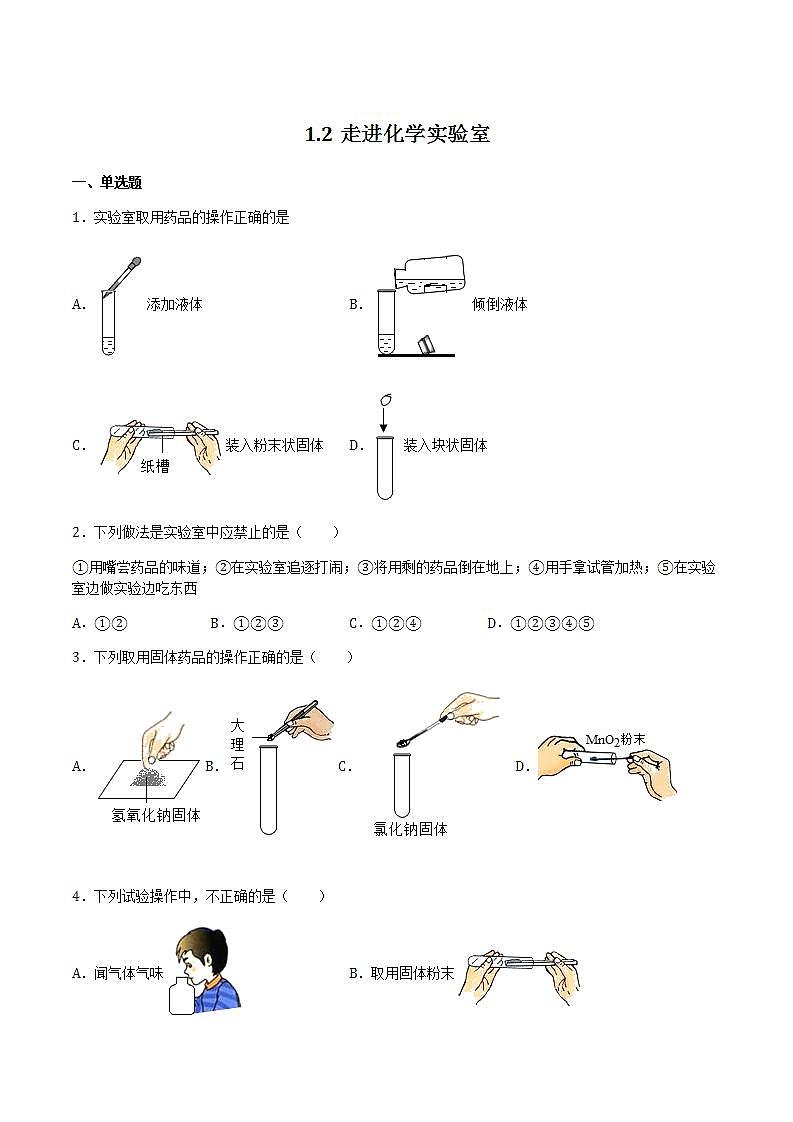 1.2 走进化学实验室

一、单选题

1．实验室取用药品的操作正确的是

A. 添加液体

B. 倾倒液体

C. 纸槽 装入粉末状固体

D. 装入块状固体

2．下列做法是实验室中应禁止的是（　　）

①用嘴尝药品的味道；②在实验室追逐打闹；③将用剩的药品倒在地上；④用手拿试管加热；⑤在实验室边做实验边吃东西

A．①②　　B．①②③　　C．①②④　　D．①②③④⑤

3．下列取用固体药品的操作正确的是（　　）

A. 氢氧化钠固体

B. 大理石

C. 氯化钠固体

D. $MnO_2$粉末

4．下列试验操作中，不正确的是（　　）

A．闻气体气味

B．取用固体粉末