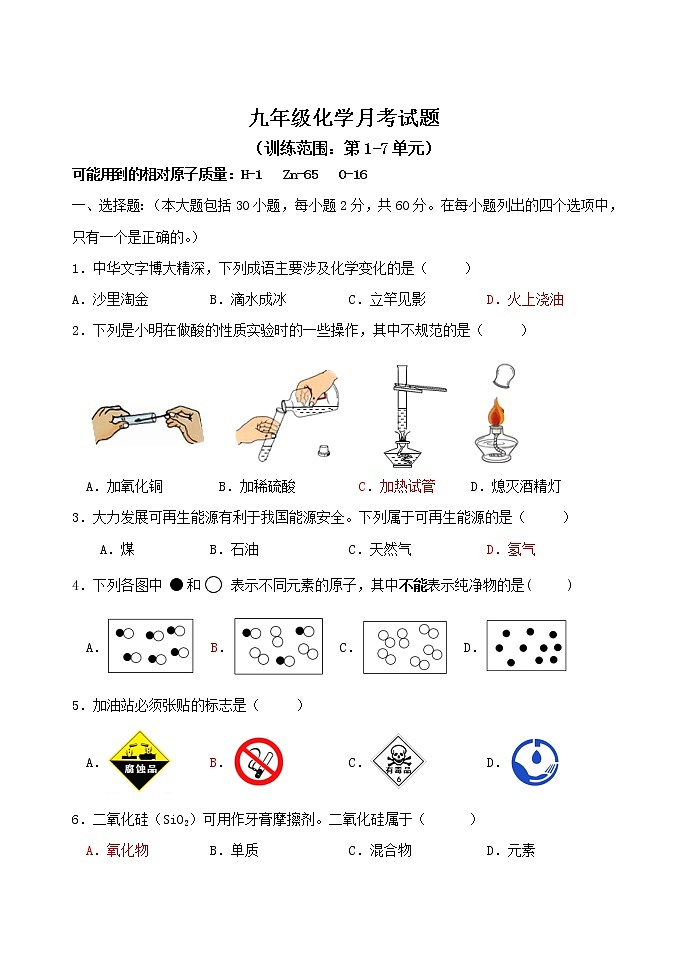 九年级化学月考试题

（训练范围：第1-7单元）

可能用到的相对原子质量：H-1　Zn-65　O-16

一、选择题：（本大题包括30小题，每小题2分，共60分。在每小题列出的四个选项中，只有一个是正确的。）

1．中华文字博大精深，下列成语主要涉及化学变化的是（　　）

A．沙里淘金　　B．滴水成冰　　C．立竿见影　　D．火上浇油

2．下列是小明在做酸的性质实验时的一些操作，其中不规范的是（　　）

A．加氧化铜　　B．加稀硫酸　　C．加热试管　　D．熄灭酒精灯

3．大力发展可再生能源有利于我国能源安全。下列属于可再生能源的是（　　）

A．煤　　B．石油　　C．天然气　　D．氢气

4．下列各图中 ● 和 ○ 表示不同元素的原子，其中不能表示纯净物的是（　　）

A．　　B．　　C．　　D．

5．加油站必须张贴的标志是（　　）

A．腐蚀品　　B．　　C．有毒品　　D．

6．二氧化硅（$SiO_2$）可用作牙膏摩擦剂。二氧化硅属于（　　）

A．氧化物　　B．单质　　C．混合物　　D．元素