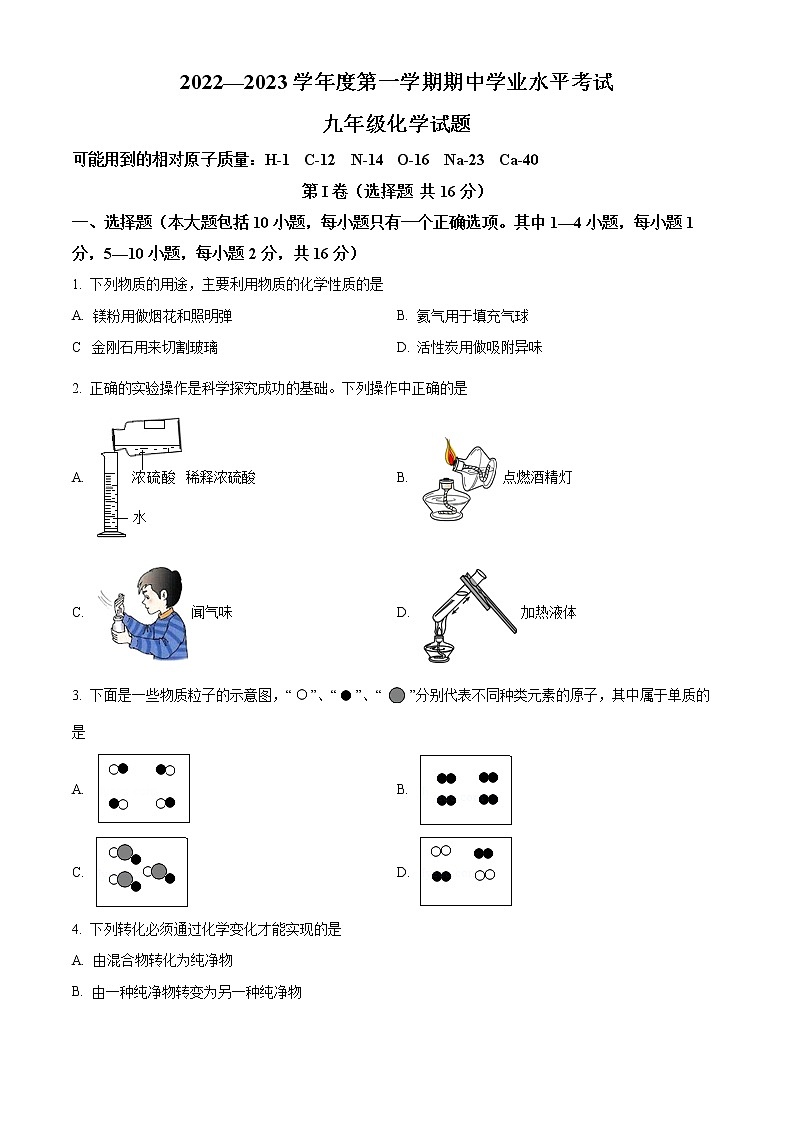 2022—2023 学年度第一学期期中学业水平考试

九年级化学试题

可能用到的相对原子质量：H-1 C-12 N-14 O-16 Na-23 Ca-40

第 I 卷（选择题 共 16 分）

一、选择题（本大题包括 10 小题，每小题只有一个正确选项。其中 1—4 小题，每小题 1 分，5—10 小题，每小题 2 分，共 16 分）

1. 下列物质的用途，主要利用物质的化学性质的是

A. 镁粉用做烟花和照明弹

B. 氦气用于填充气球

C 金刚石用来切割玻璃

D. 活性炭用做吸附异味

2. 正确的实验操作是科学探究成功的基础。下列操作中正确的是

A. 浓硫酸 稀释浓硫酸 水

B. 点燃酒精灯

C. 闻气味

D. 加热液体

3. 下面是一些物质粒子的示意图，“○”、“●”、“ ”分别代表不同种类元素的原子，其中属于单质的是

A.

B.

C.

D.

4. 下列转化必须通过化学变化才能实现的是

A. 由混合物转化为纯净物

B. 由一种纯净物转变为另一种纯净物