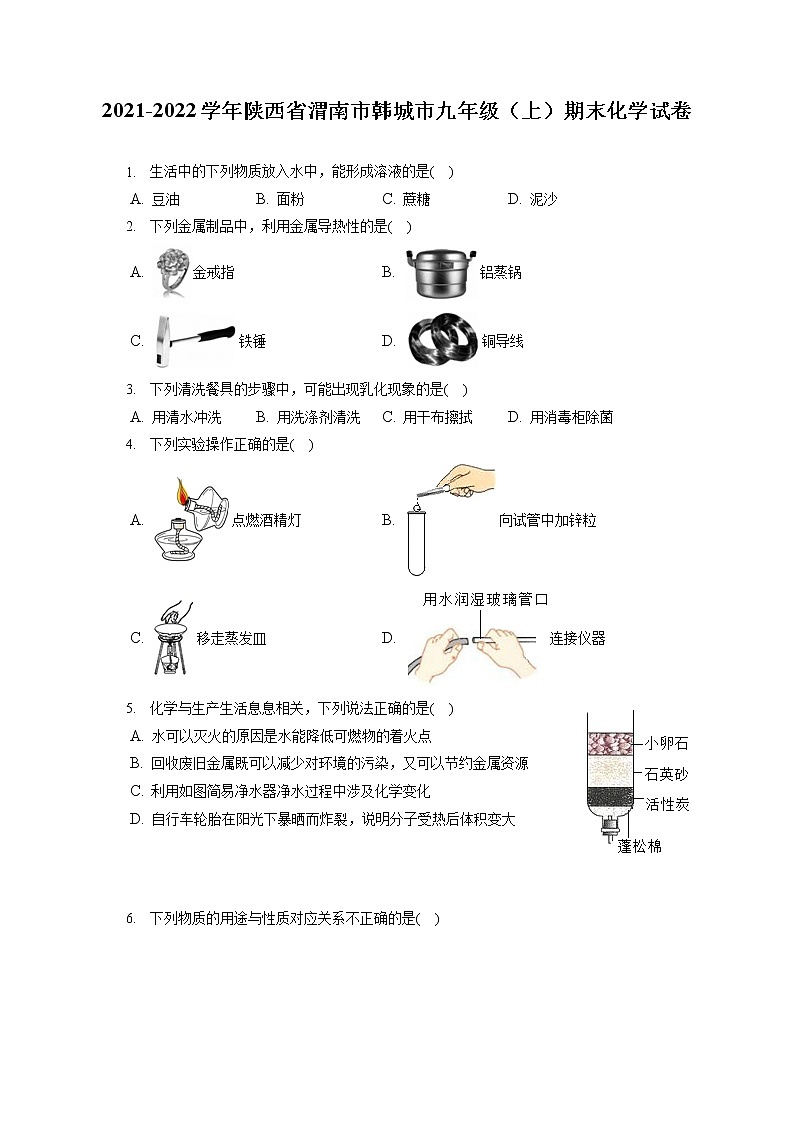 2021-2022学年陕西省渭南市韩城市九年级（上）期末化学试卷

1. 生活中的下列物质放入水中，能形成溶液的是(　)
A. 豆油　B. 面粉　C. 蔗糖　D. 泥沙

2. 下列金属制品中，利用金属导热性的是(　)
A. 金戒指　B. 铝蒸锅
C. 铁锤　D. 铜导线

3. 下列清洗餐具的步骤中，可能出现乳化现象的是(　)
A. 用清水冲洗　B. 用洗涤剂清洗　C. 用干布擦拭　D. 用消毒柜除菌

4. 下列实验操作正确的是(　)
A. 点燃酒精灯　B. 向试管中加锌粒
C. 移走蒸发皿　D. 用水润湿玻璃管口 连接仪器

5. 化学与生产生活息息相关，下列说法正确的是(　)
A. 水可以灭火的原因是水能降低可燃物的着火点
B. 回收废旧金属既可以减少对环境的污染，又可以节约金属资源
C. 利用如图简易净水器净水过程中涉及化学变化
D. 自行车轮胎在阳光下暴晒而炸裂，说明分子受热后体积变大

小卵石
石英砂
活性炭
蓬松棉

6. 下列物质的用途与性质对应关系不正确的是(　)