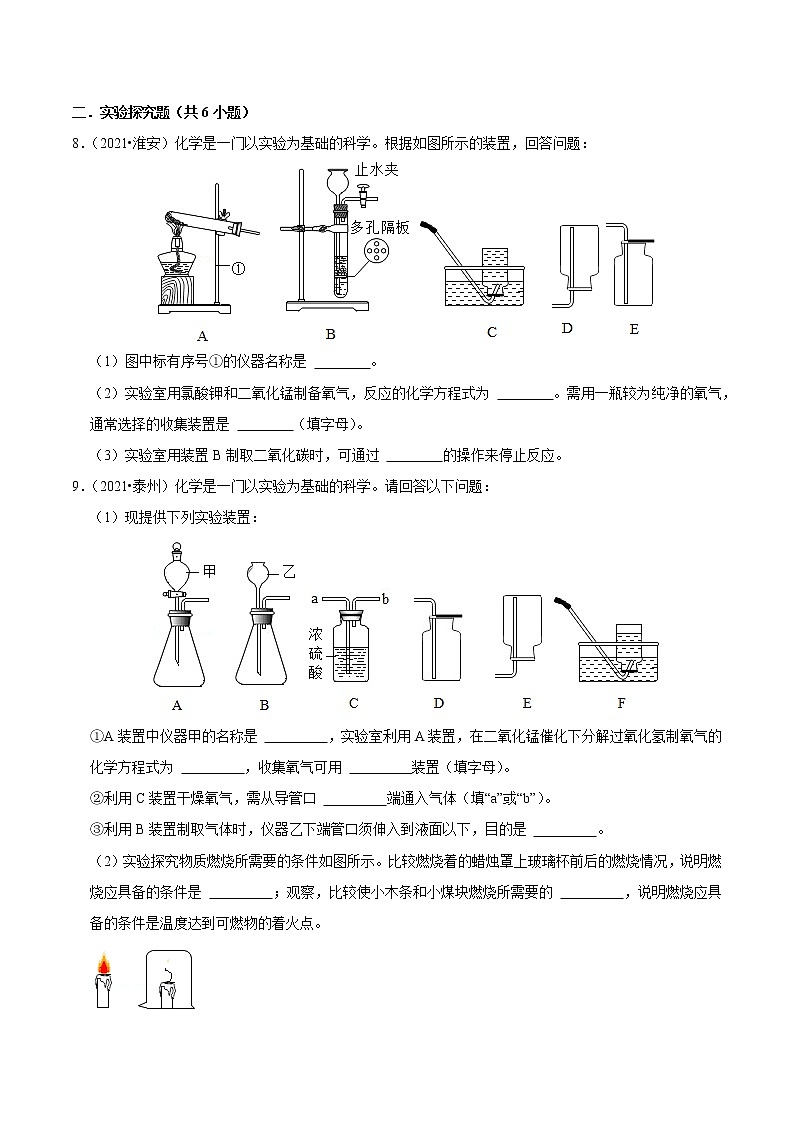 二．实验探究题（共 6 小题）

8．（2021•淮安）化学是一门以实验为基础的科学。根据如图所示的装置，回答问题：

止水夹

多孔隔板

①

A B C D E

（1）图中标有序号①的仪器名称是 ________。

（2）实验室用氯酸钾和二氧化锰制备氧气，反应的化学方程式为 ________。需用一瓶较为纯净的氧气，通常选择的收集装置是 ________（填字母）。

（3）实验室用装置 B 制取二氧化碳时，可通过 ________的操作来停止反应。

9．（2021•泰州）化学是一门以实验为基础的科学。请回答以下问题：

（1）现提供下列实验装置：

甲 乙 a b

浓硫酸

A B C D E F

①A 装置中仪器甲的名称是 ________，实验室利用 A 装置，在二氧化锰催化下分解过氧化氢制氧气的化学方程式为 ________，收集氧气可用 ________装置（填字母）。

②利用 C 装置干燥氧气，需从导管口 ________端通入气体（填“a”或“b”）。

③利用 B 装置制取气体时，仪器乙下端管口须伸入到液面以下，目的是 ________。

（2）实验探究物质燃烧所需要的条件如图所示。比较燃烧着的蜡烛罩上玻璃杯前后的燃烧情况，说明燃烧应具备的条件是 ________；观察，比较使小木条和小煤块燃烧所需要的 ________，说明燃烧应具备的条件是温度达到可燃物的着火点。