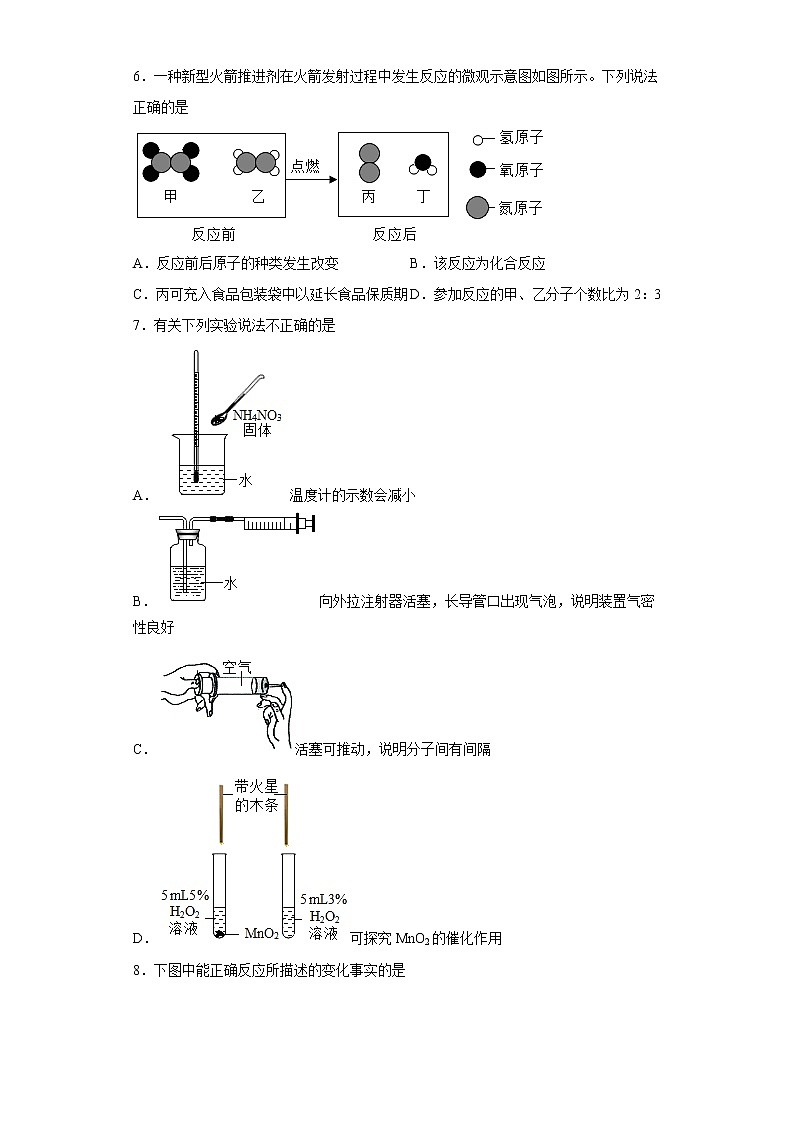 6．一种新型火箭推进剂在火箭发射过程中发生反应的微观示意图如图所示。下列说法正确的是

甲 乙 点燃 丙 丁 氢原子 氧原子 氮原子

反应前 反应后

A．反应前后原子的种类发生改变 B．该反应为化合反应

C．丙可充入食品包装袋中以延长食品保质期 D．参加反应的甲、乙分子个数比为 2：3

7．有关下列实验说法不正确的是

$NH_4NO_3$ 固体

水

A． 温度计的示数会减小

水

B． 向外拉注射器活塞，长导管口出现气泡，说明装置气密性良好

空气

C． 活塞可推动，说明分子间有间隔

带火星的木条

5mL5% $H_2O_2$ 溶液 $MnO_2$ 5mL3% $H_2O_2$ 溶液

D． 可探究 $MnO_2$ 的催化作用

8．下图中能正确反应所描述的变化事实的是