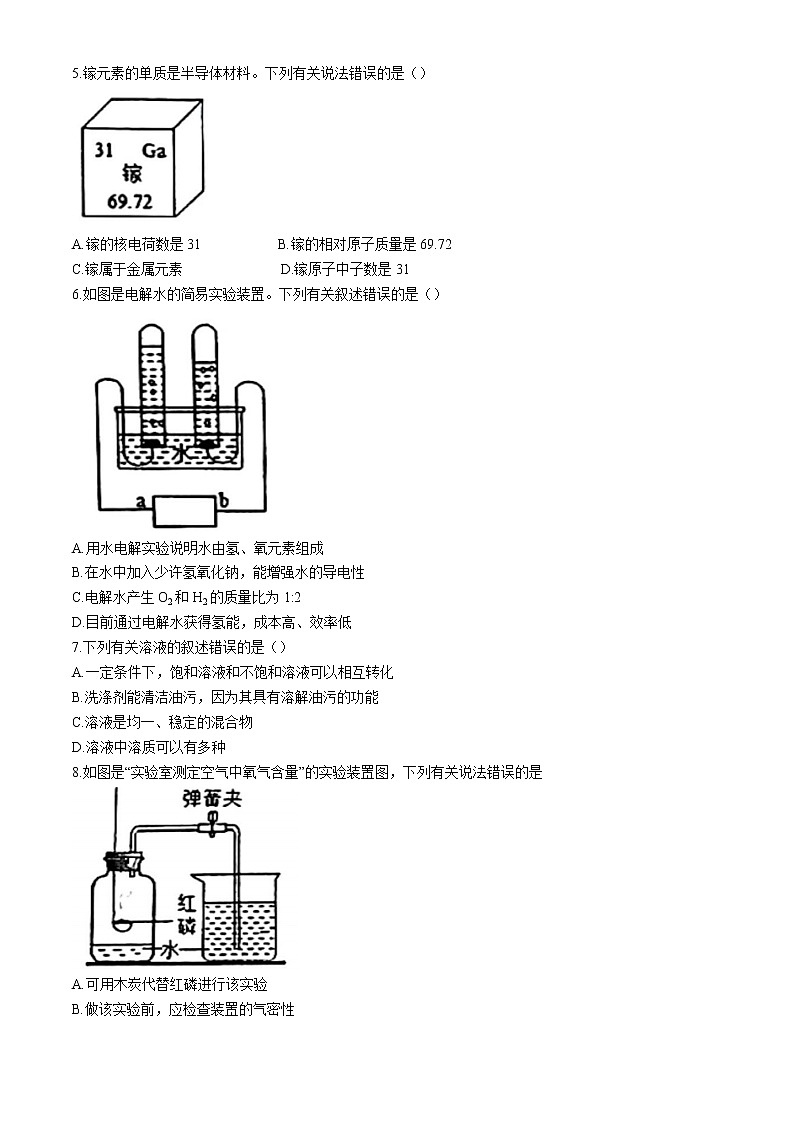 5.镓元素的单质是半导体材料。下列有关说法错误的是（）

31 Ga
镓
69.72

A.镓的核电荷数是 31　　B.镓的相对原子质量是 69.72
C.镓属于金属元素　　D.镓原子中子数是 31

6.如图是电解水的简易实验装置。下列有关叙述错误的是（）

水
a　b

A.用水电解实验说明水由氢、氧元素组成
B.在水中加入少许氢氧化钠，能增强水的导电性
C.电解水产生 $O_2$ 和 $H_2$ 的质量比为 1:2
D.目前通过电解水获得氢能，成本高、效率低

7.下列有关溶液的叙述错误的是（）
A.一定条件下，饱和溶液和不饱和溶液可以相互转化
B.洗涤剂能清洁油污，因为其具有溶解油污的功能
C.溶液是均一、稳定的混合物
D.溶液中溶质可以有多种

8.如图是“实验室测定空气中氧气含量”的实验装置图，下列有关说法错误的是

弹簧夹
红磷
水

A.可用木炭代替红磷进行该实验
B.做该实验前，应检查装置的气密性