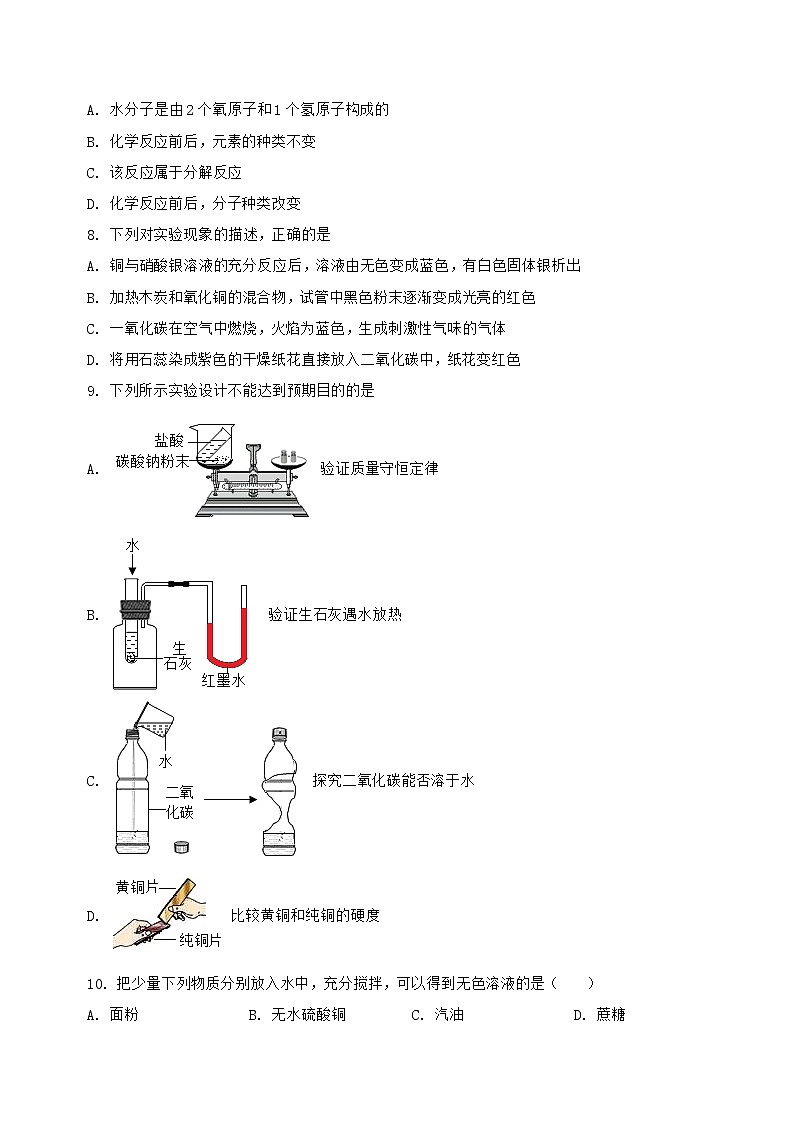 A. 水分子是由2个氧原子和1个氢原子构成的

B. 化学反应前后，元素的种类不变

C. 该反应属于分解反应

D. 化学反应前后，分子种类改变

8. 下列对实验现象的描述，正确的是

A. 铜与硝酸银溶液的充分反应后，溶液由无色变成蓝色，有白色固体银析出

B. 加热木炭和氧化铜的混合物，试管中黑色粉末逐渐变成光亮的红色

C. 一氧化碳在空气中燃烧，火焰为蓝色，生成刺激性气味的气体

D. 将用石蕊染成紫色的干燥纸花直接放入二氧化碳中，纸花变红色

9. 下列所示实验设计不能达到预期目的的是

A. 盐酸 碳酸钠粉末 验证质量守恒定律

B. 水 生石灰 红墨水 验证生石灰遇水放热

C. 水 二氧化碳 探究二氧化碳能否溶于水

D. 黄铜片 纯铜片 比较黄铜和纯铜的硬度

10. 把少量下列物质分别放入水中，充分搅拌，可以得到无色溶液的是（　　）

A. 面粉　　B. 无水硫酸铜　　C. 汽油　　D. 蔗糖