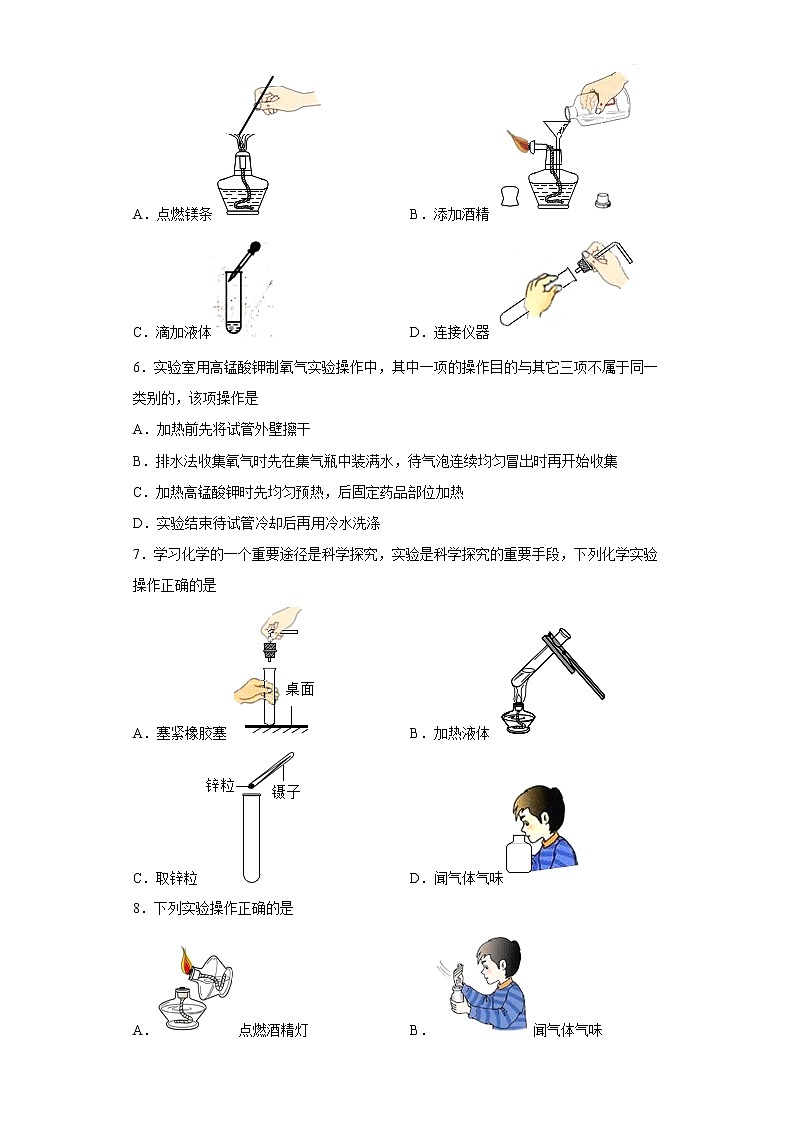 A．点燃镁条　　　　　　　　　　B．添加酒精

C．滴加液体　　　　　　　　　　D．连接仪器

6．实验室用高锰酸钾制氧气实验操作中，其中一项的操作目的与其它三项不属于同一类别的，该项操作是

A．加热前先将试管外壁擦干

B．排水法收集氧气时先在集气瓶中装满水，待气泡连续均匀冒出时再开始收集

C．加热高锰酸钾时先均匀预热，后固定药品部位加热

D．实验结束待试管冷却后再用冷水洗涤

7．学习化学的一个重要途径是科学探究，实验是科学探究的重要手段，下列化学实验操作正确的是

桌面

A．塞紧橡胶塞　　　　　　　　　B．加热液体

锌粒　镊子

C．取锌粒　　　　　　　　　　　D．闻气体气味

8．下列实验操作正确的是

A．　　　　点燃酒精灯　　　　B．　　　　闻气体气味