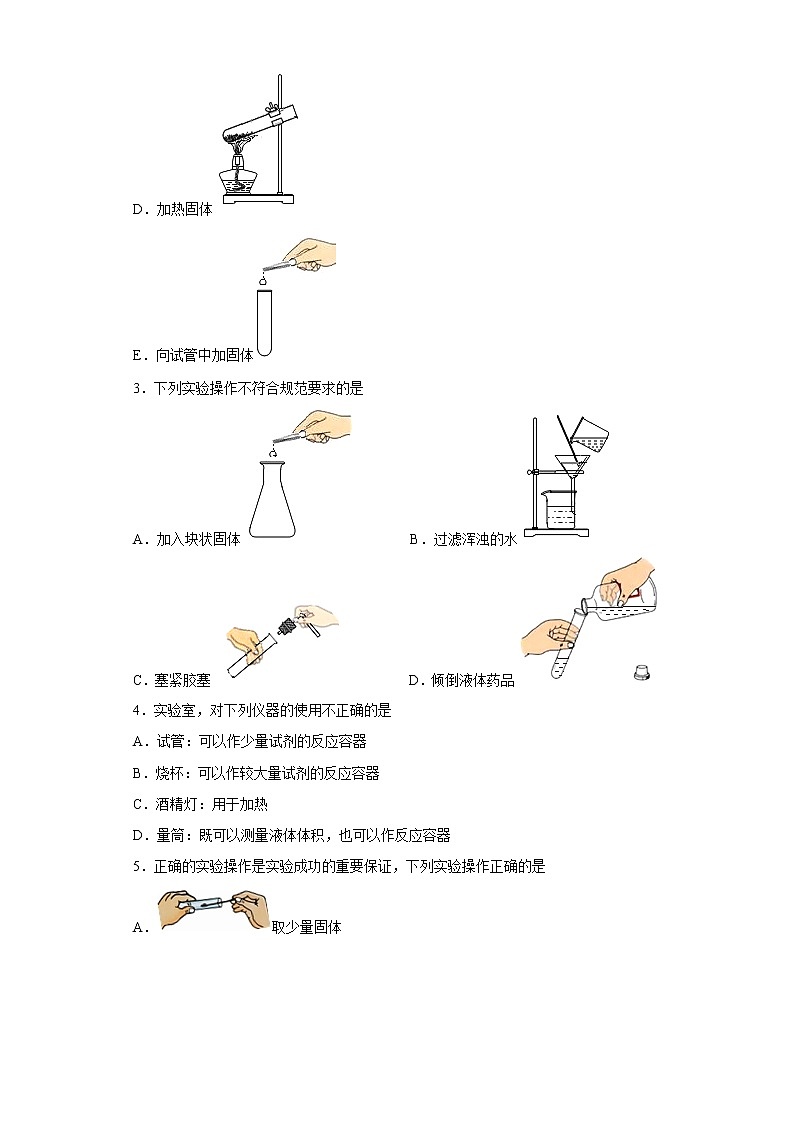 D．加热固体

E．向试管中加固体

3．下列实验操作不符合规范要求的是

A．加入块状固体

B．过滤浑浊的水

C．塞紧胶塞

D．倾倒液体药品

4．实验室，对下列仪器的使用不正确的是

A．试管：可以作少量试剂的反应容器

B．烧杯：可以作较大量试剂的反应容器

C．酒精灯：用于加热

D．量筒：既可以测量液体体积，也可以作反应容器

5．正确的实验操作是实验成功的重要保证，下列实验操作正确的是

A．取少量固体