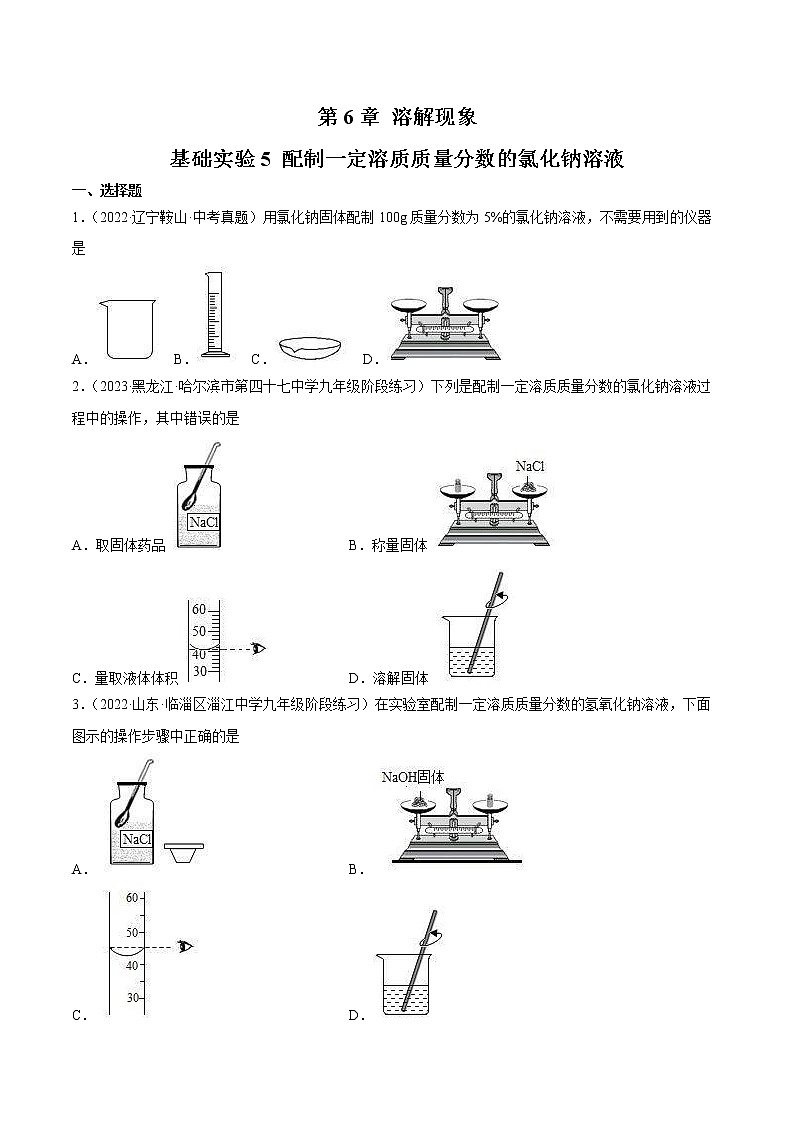 第 6 章 溶解现象

基础实验 5 配制一定溶质质量分数的氯化钠溶液

一、选择题

1．（2022·辽宁鞍山·中考真题）用氯化钠固体配制 100g 质量分数为 5%的氯化钠溶液，不需要用到的仪器是

A． B． C． D．

2．（2023·黑龙江·哈尔滨市第四十七中学九年级阶段练习）下列是配制一定溶质质量分数的氯化钠溶液过程中的操作，其中错误的是

NaCl

A．取固体药品

NaCl

B．称量固体

60
50
40
30

C．量取液体体积

D．溶解固体

3．（2022·山东·临淄区淄江中学九年级阶段练习）在实验室配制一定溶质质量分数的氢氧化钠溶液，下面图示的操作步骤中正确的是

NaCl

A．

NaOH固体

B．

60
50
40
30

C．

D．