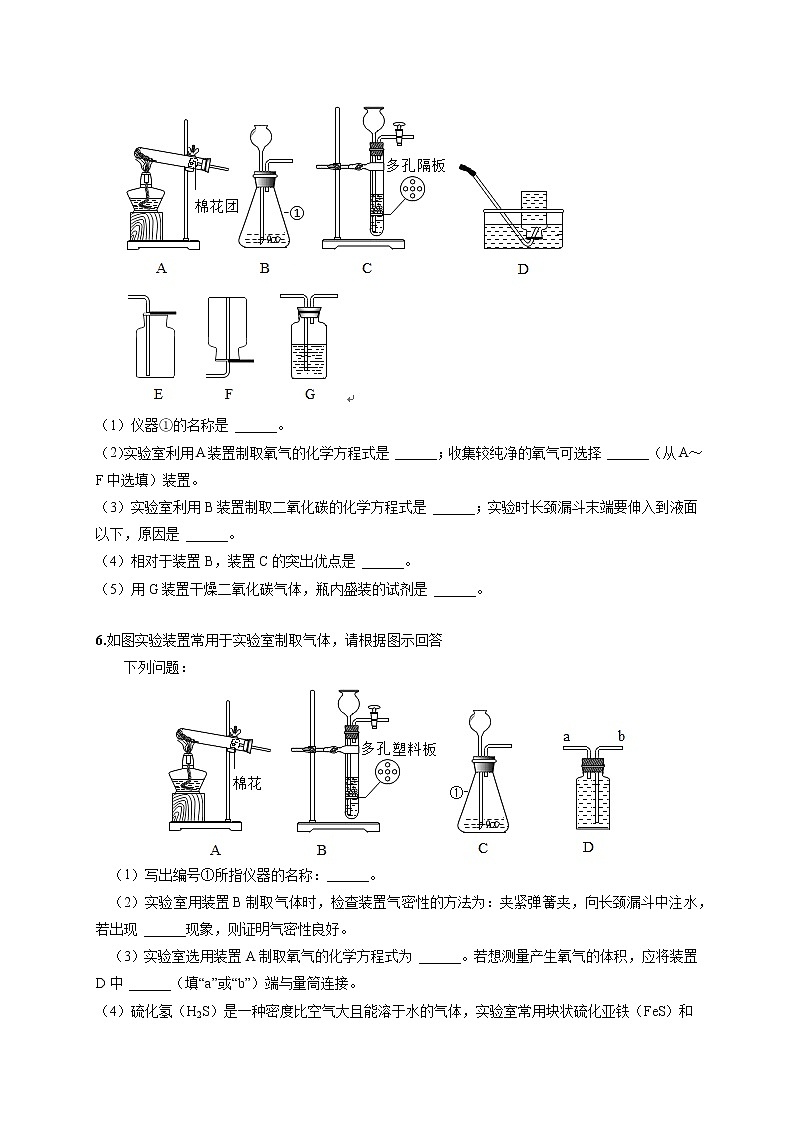 棉花团 ① 多孔隔板

A B C D

E F G

（1）仪器①的名称是 ______。

（2)实验室利用A装置制取氧气的化学方程式是 ______；收集较纯净的氧气可选择 ______（从A～F中选填）装置。

（3）实验室利用B装置制取二氧化碳的化学方程式是 ______；实验时长颈漏斗末端要伸入到液面以下，原因是 ______。

（4）相对于装置B，装置C的突出优点是 ______。

（5）用G装置干燥二氧化碳气体，瓶内盛装的试剂是 ______。

6.如图实验装置常用于实验室制取气体，请根据图示回答下列问题：

棉花 多孔塑料板 ① a b

A B C D

（1）写出编号①所指仪器的名称：______。

（2）实验室用装置B制取气体时，检查装置气密性的方法为：夹紧弹簧夹，向长颈漏斗中注水，若出现 ______现象，则证明气密性良好。

（3）实验室选用装置A制取氧气的化学方程式为 ______。若想测量产生氧气的体积，应将装置D中 ______（填“a”或“b”）端与量筒连接。

（4）硫化氢（$H_2S$）是一种密度比空气大且能溶于水的气体，实验室常用块状硫化亚铁（FeS）和