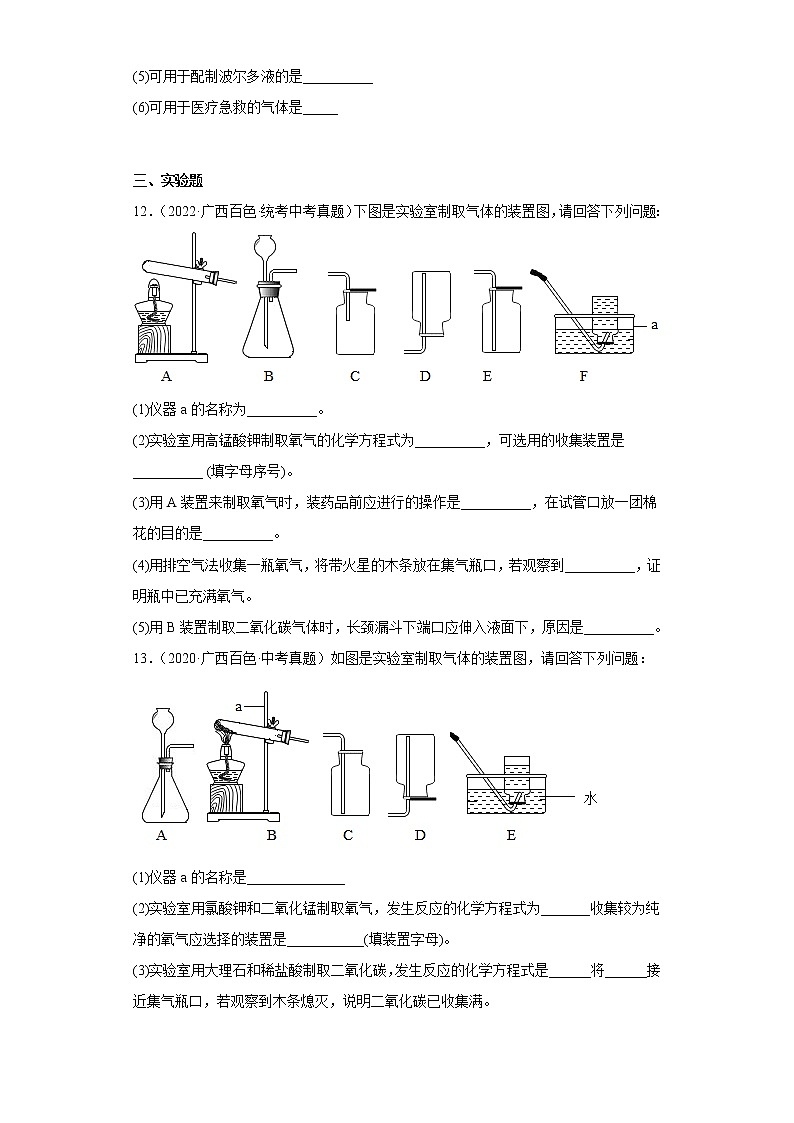 (5)可用于配制波尔多液的是__________

(6)可用于医疗急救的气体是_____

三、实验题

12.（2022·广西百色·统考中考真题）下图是实验室制取气体的装置图，请回答下列问题：

a

A B C D E F

(1)仪器 a 的名称为__________。

(2)实验室用高锰酸钾制取氧气的化学方程式为__________，可选用的收集装置是__________ (填字母序号)。

(3)用 A 装置来制取氧气时，装药品前应进行的操作是__________，在试管口放一团棉花的目的是__________。

(4)用排空气法收集一瓶氧气，将带火星的木条放在集气瓶口，若观察到__________，证明瓶中已充满氧气。

(5)用 B 装置制取二氧化碳气体时，长颈漏斗下端口应伸入液面下，原因是__________。

13.（2020·广西百色·中考真题）如图是实验室制取气体的装置图，请回答下列问题：

a

水

A B C D E

(1)仪器 a 的名称是______________

(2)实验室用氯酸钾和二氧化锰制取氧气，发生反应的化学方程式为_______收集较为纯净的氧气应选择的装置是___________(填装置字母)。

(3)实验室用大理石和稀盐酸制取二氧化碳，发生反应的化学方程式是______将______接近集气瓶口，若观察到木条熄灭，说明二氧化碳已收集满。