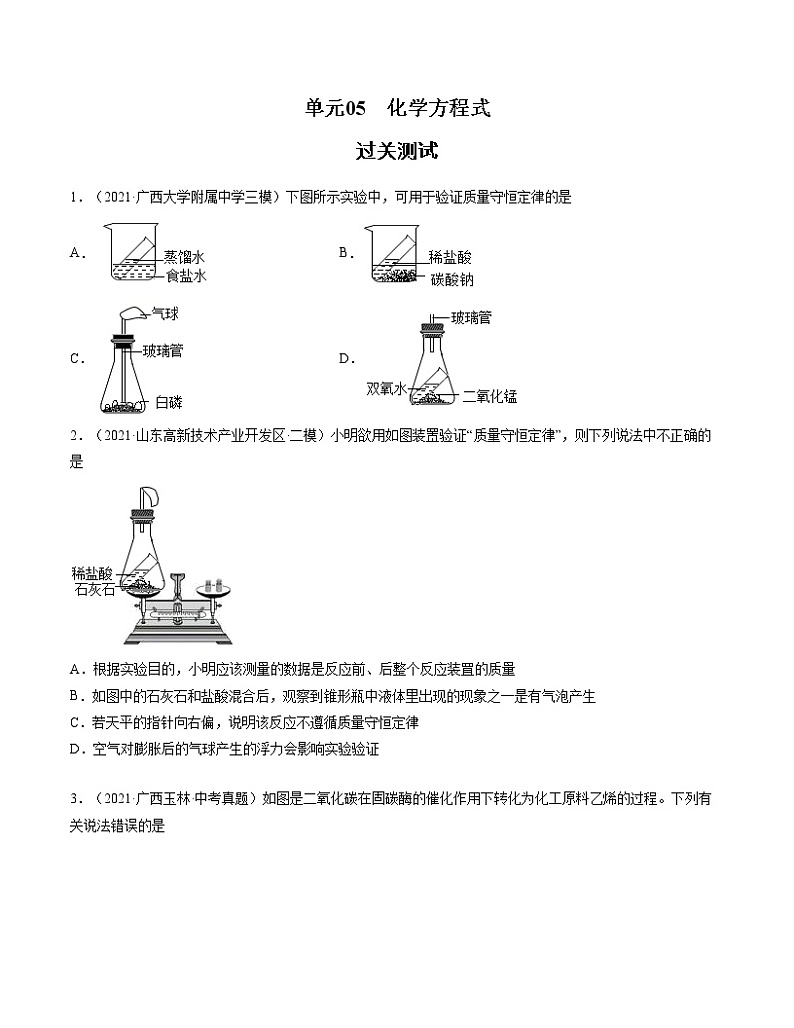 单元05　化学方程式

过关测试

1．（2021·广西大学附属中学三模）下图所示实验中，可用于验证质量守恒定律的是

A．
蒸馏水
食盐水

B．
稀盐酸
碳酸钠

C．
气球
玻璃管
白磷

D．
玻璃管
双氧水
二氧化锰

2．（2021·山东高新技术产业开发区·二模）小明欲用如图装置验证“质量守恒定律”，则下列说法中不正确的是

稀盐酸
石灰石

A．根据实验目的，小明应该测量的数据是反应前、后整个反应装置的质量
B．如图中的石灰石和盐酸混合后，观察到锥形瓶中液体里出现的现象之一是有气泡产生
C．若天平的指针向右偏，说明该反应不遵循质量守恒定律
D．空气对膨胀后的气球产生的浮力会影响实验验证

3．（2021·广西玉林·中考真题）如图是二氧化碳在固碳酶的催化作用下转化为化工原料乙烯的过程。下列有关说法错误的是