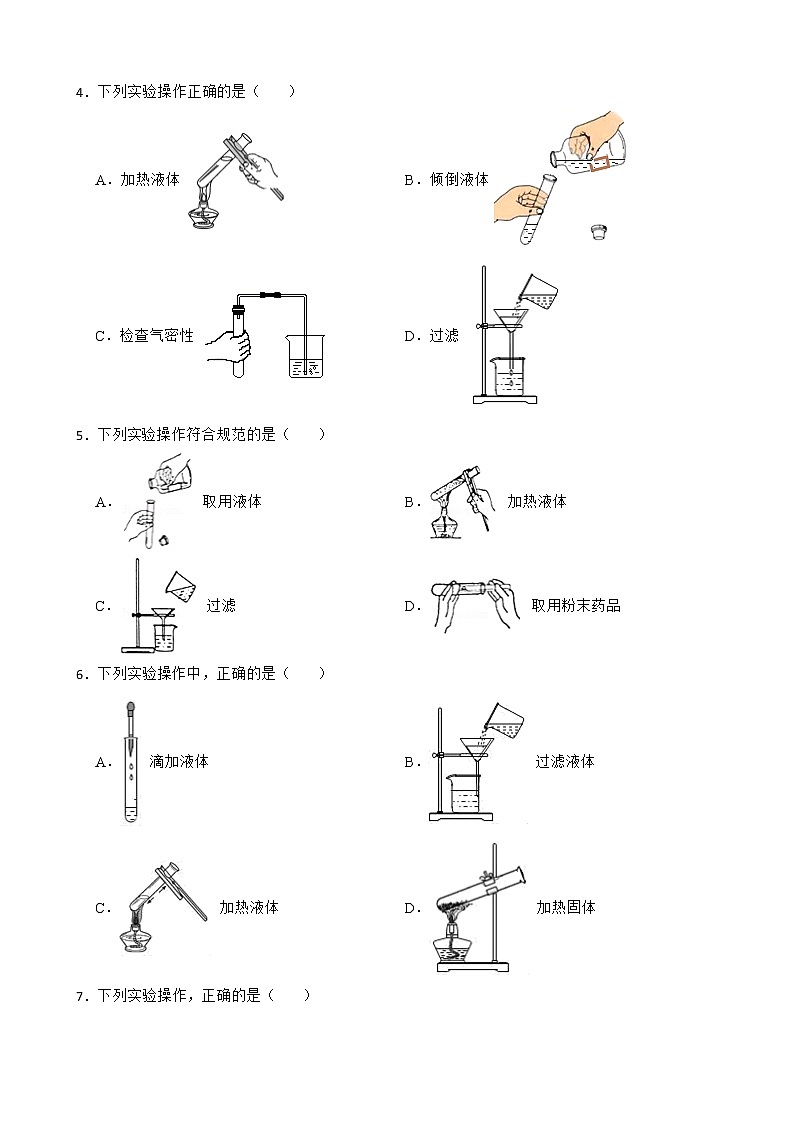 4．下列实验操作正确的是（　　）

A．加热液体

B．倾倒液体

C．检查气密性

D．过滤

5．下列实验操作符合规范的是（　　）

A．取用液体

B．加热液体

C．过滤

D．取用粉末药品

6．下列实验操作中，正确的是（　　）

A．滴加液体

B．过滤液体

C．加热液体

D．加热固体

7．下列实验操作，正确的是（　　）