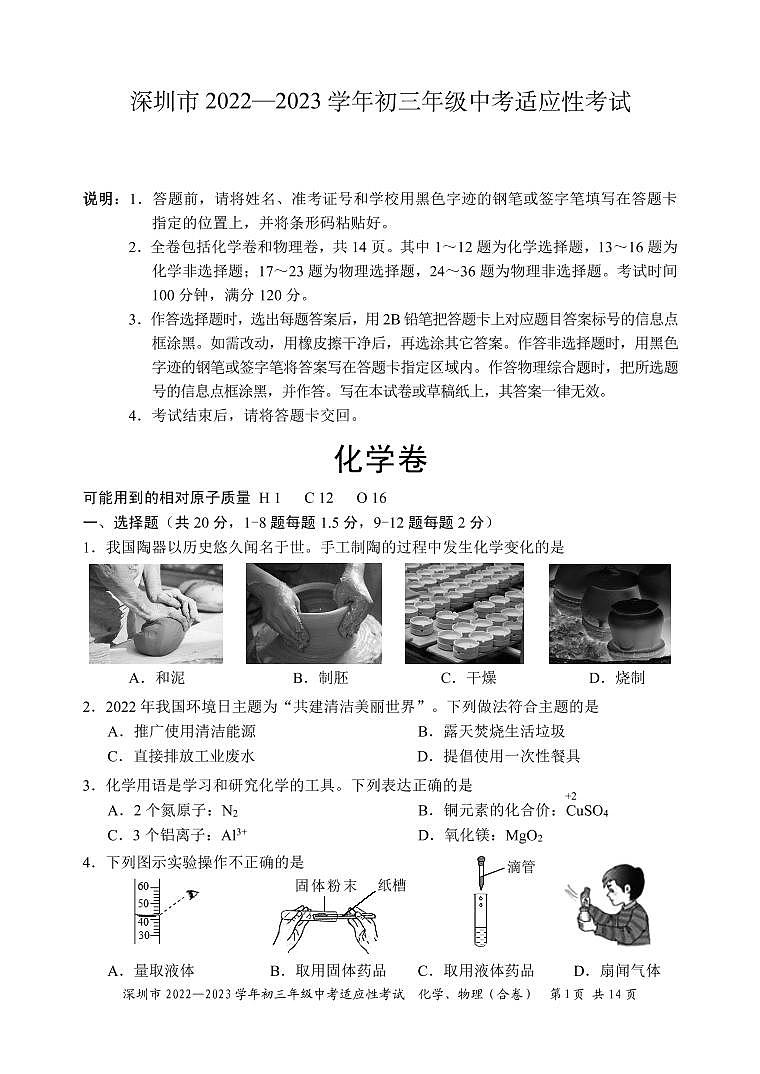 深圳市 2022—2023 学年初三年级中考适应性考试

说明：1．答题前，请将姓名、准考证号和学校用黑色字迹的钢笔或签字笔填写在答题卡指定的位置上，并将条形码粘贴好。
2．全卷包括化学卷和物理卷，共 14 页。其中 1～12 题为化学选择题，13～16 题为化学非选择题；17～23 题为物理选择题，24～36 题为物理非选择题。考试时间 100 分钟，满分 120 分。
3．作答选择题时，选出每题答案后，用 2B 铅笔把答题卡上对应题目答案标号的信息点框涂黑。如需改动，用橡皮擦干净后，再选涂其它答案。作答非选择题时，用黑色字迹的钢笔或签字笔将答案写在答题卡指定区域内。作答物理综合题时，把所选题号的信息点框涂黑，并作答。写在本试卷或草稿纸上，其答案一律无效。
4．考试结束后，请将答题卡交回。

化学卷

可能用到的相对原子质量 H 1 C 12 O 16
一、选择题（共 20 分，1-8 题每题 1.5 分，9-12 题每题 2 分）
1．我国陶器以历史悠久闻名于世。手工制陶的过程中发生化学变化的是
A．和泥 B．制胚 C．干燥 D．烧制
2．2022 年我国环境日主题为“共建清洁美丽世界”。下列做法符合主题的是
A．推广使用清洁能源 B．露天焚烧生活垃圾
C．直接排放工业废水 D．提倡使用一次性餐具
3．化学用语是学习和研究化学的工具。下列表达正确的是
A．2 个氮原子：$N_2$ B．铜元素的化合价：$\overset{+2}{Cu}SO_4$
C．3 个铝离子：$Al^{3+}$ D．氧化镁：$MgO_2$
4．下列图示实验操作不正确的是
60 50 40 30 固体粉末 纸槽 滴管
A．量取液体 B．取用固体药品 C．取用液体药品 D．扇闻气体
深圳市 2022—2023 学年初三年级中考适应性考试 化学、物理（合卷） 第 1 页 共 14 页