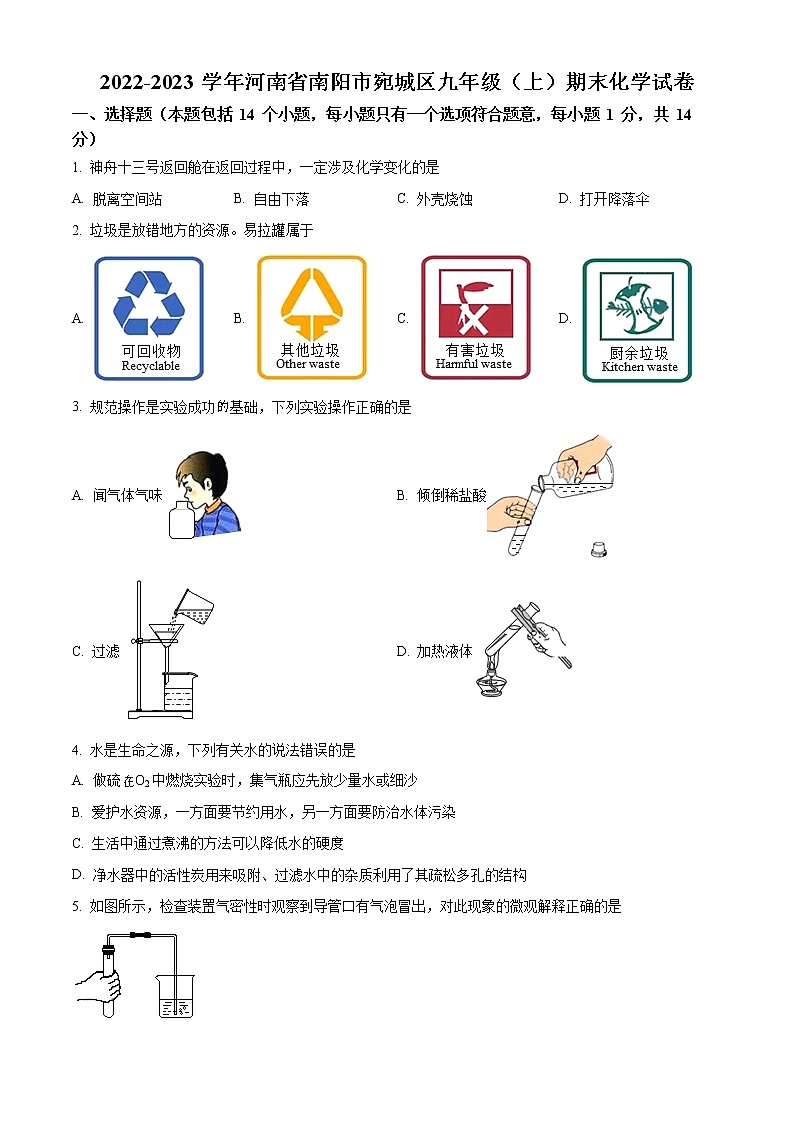 2022-2023 学年河南省南阳市宛城区九年级（上）期末化学试卷

一、选择题（本题包括 14 个小题，每小题只有一个选项符合题意，每小题 1 分，共 14 分）

1. 神舟十三号返回舱在返回过程中，一定涉及化学变化的是

A. 脱离空间站　B. 自由下落　C. 外壳烧蚀　D. 打开降落伞

2. 垃圾是放错地方的资源。易拉罐属于

A. 可回收物 Recyclable　B. 其他垃圾 Other waste　C. 有害垃圾 Harmful waste　D. 厨余垃圾 Kitchen waste

3. 规范操作是实验成功的基础，下列实验操作正确的是

A. 闻气体气味　B. 倾倒稀盐酸

C. 过滤　D. 加热液体

4. 水是生命之源，下列有关水的说法错误的是

A. 做硫在$O_2$中燃烧实验时，集气瓶应先放少量水或细沙

B. 爱护水资源，一方面要节约用水，另一方面要防治水体污染

C. 生活中通过煮沸的方法可以降低水的硬度

D. 净水器中的活性炭用来吸附、过滤水中的杂质利用了其疏松多孔的结构

5. 如图所示，检查装置气密性时观察到导管口有气泡冒出，对此现象的微观解释正确的是