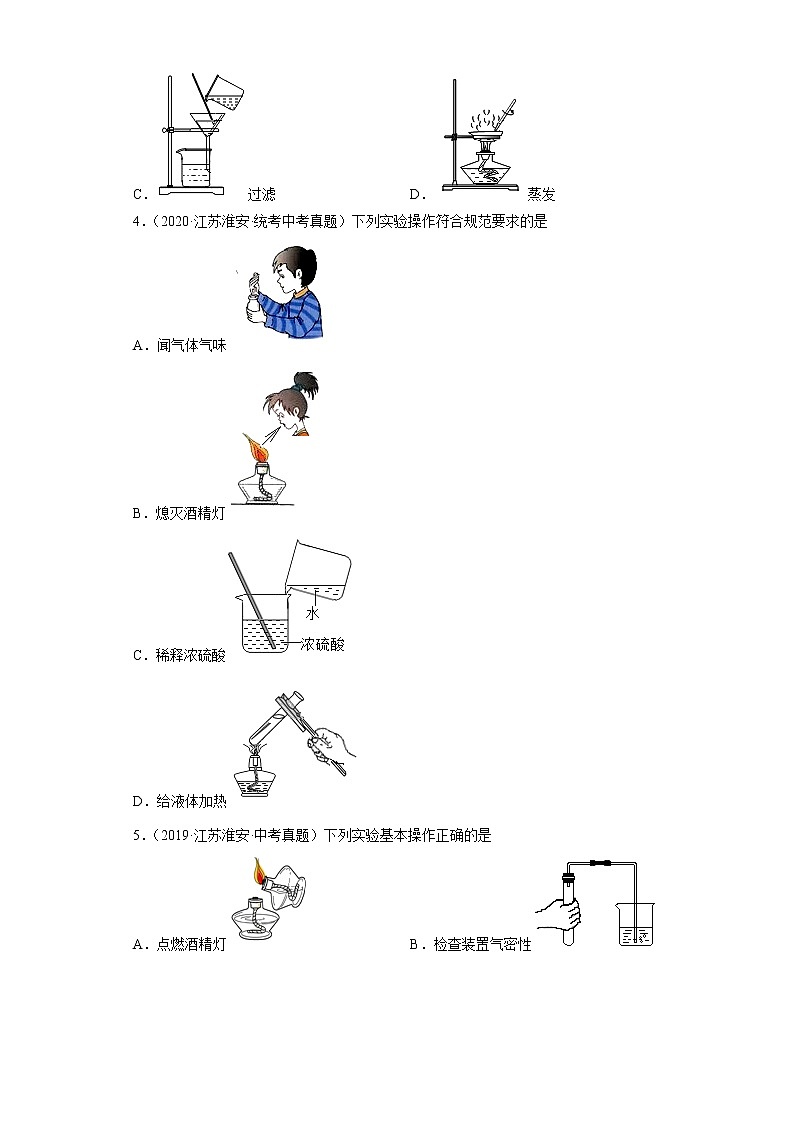 C． 过滤 D． 蒸发

4．（2020·江苏淮安·统考中考真题）下列实验操作符合规范要求的是

A．闻气体气味

B．熄灭酒精灯

水

浓硫酸

C．稀释浓硫酸

D．给液体加热

5．（2019·江苏淮安·中考真题）下列实验基本操作正确的是

A．点燃酒精灯 B．检查装置气密性